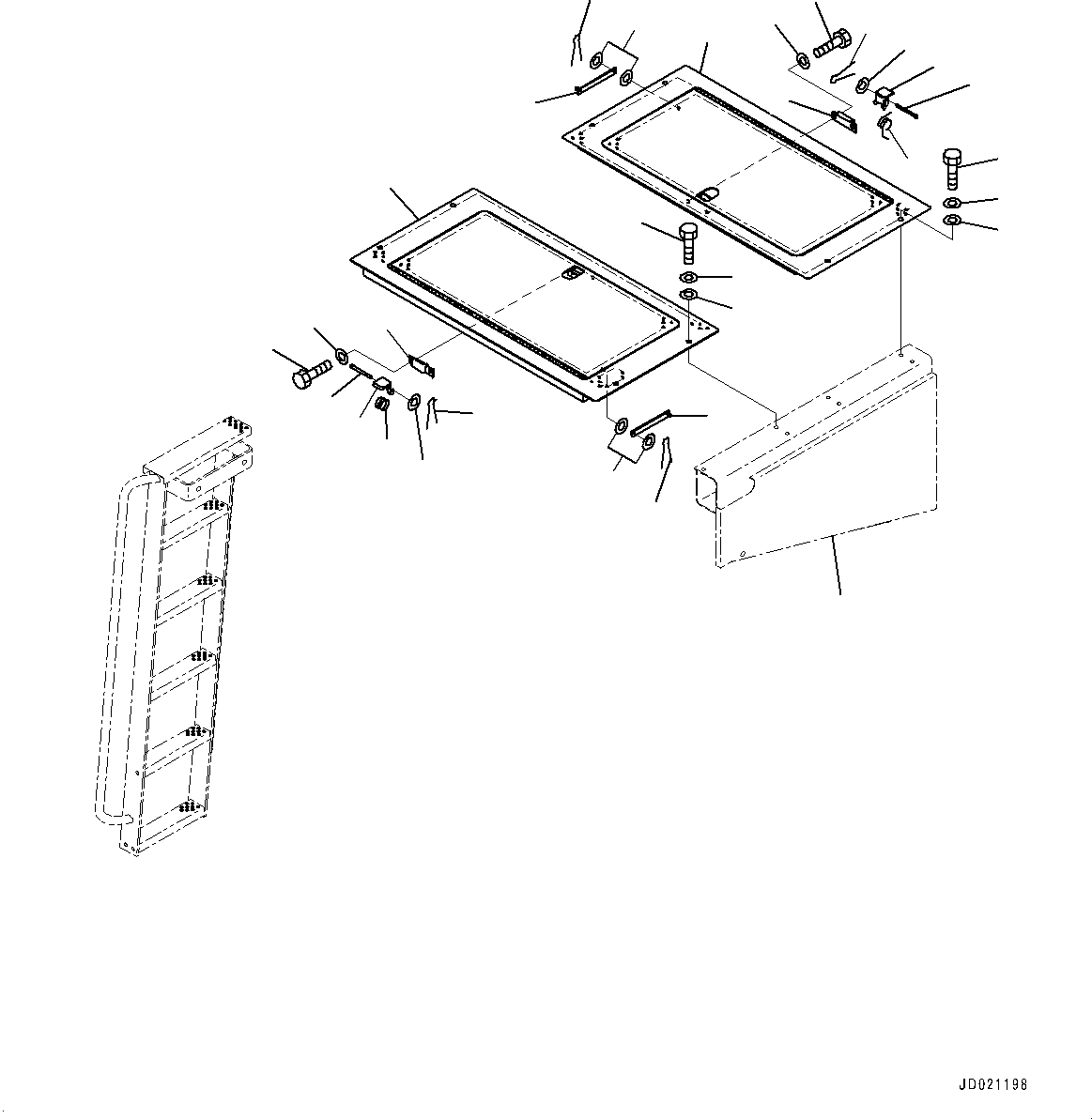 JD021198