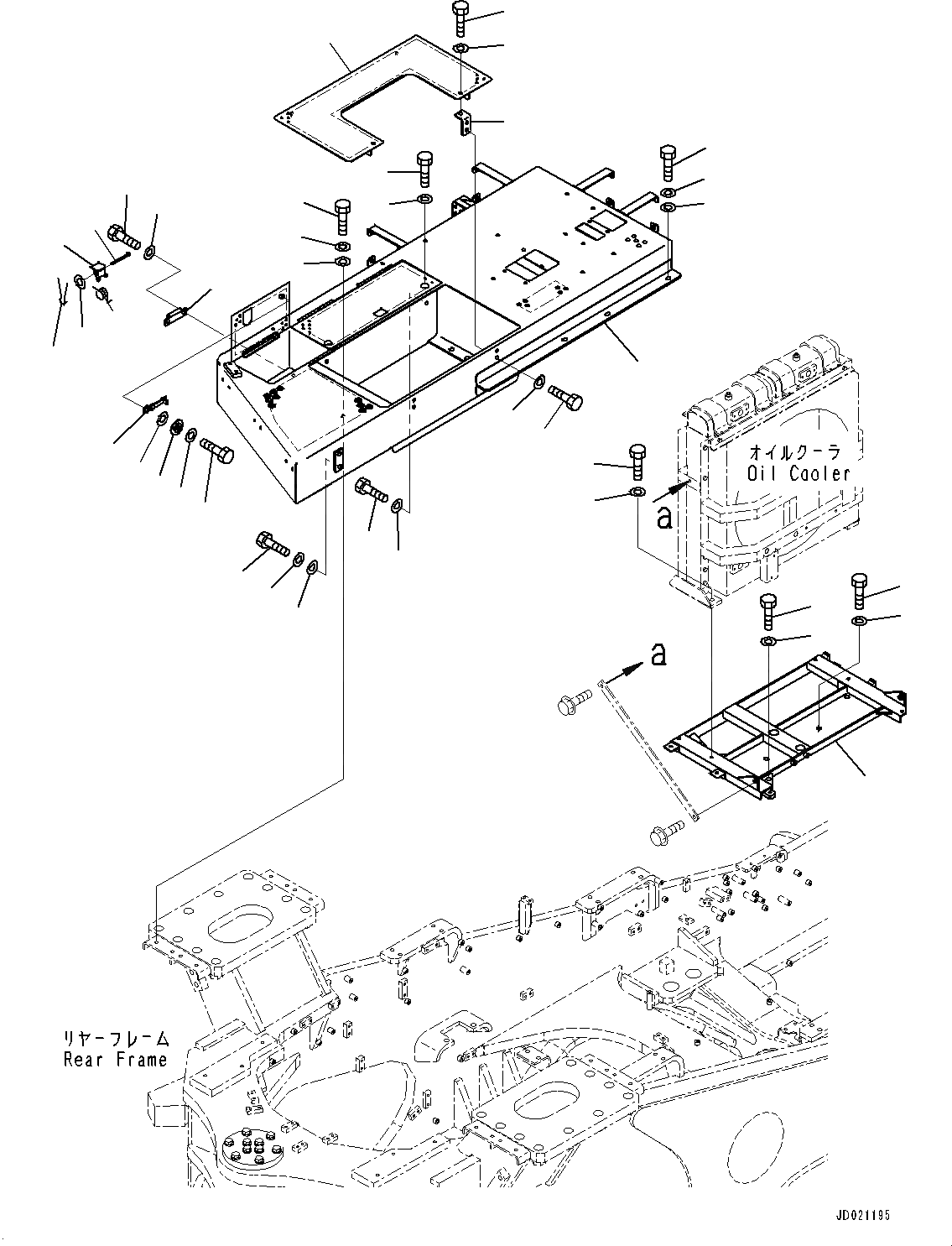 オイルクーラ
Oil Cooler

a

a

リヤーフレーム
Rear Frame

JD021195