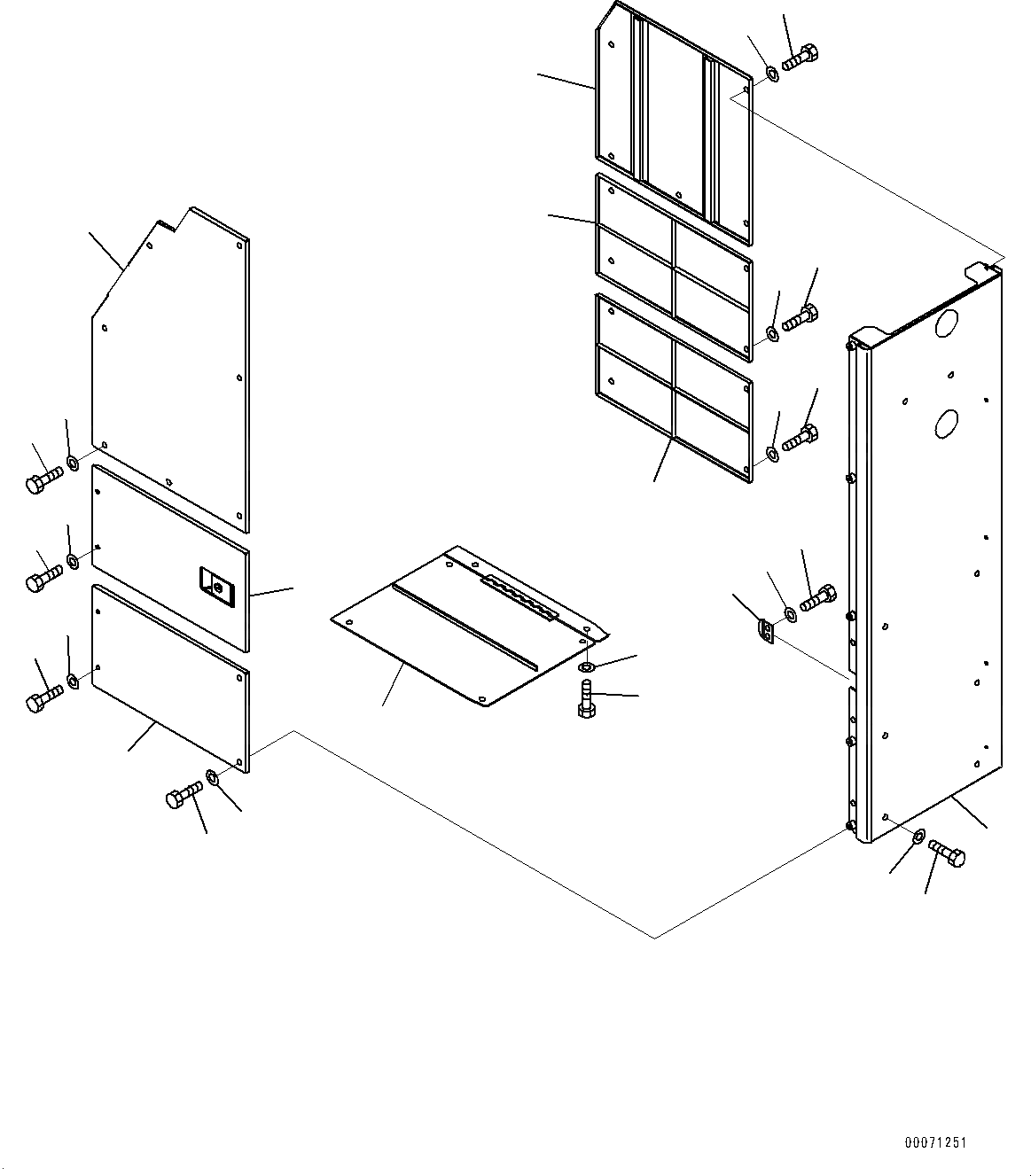 00071251