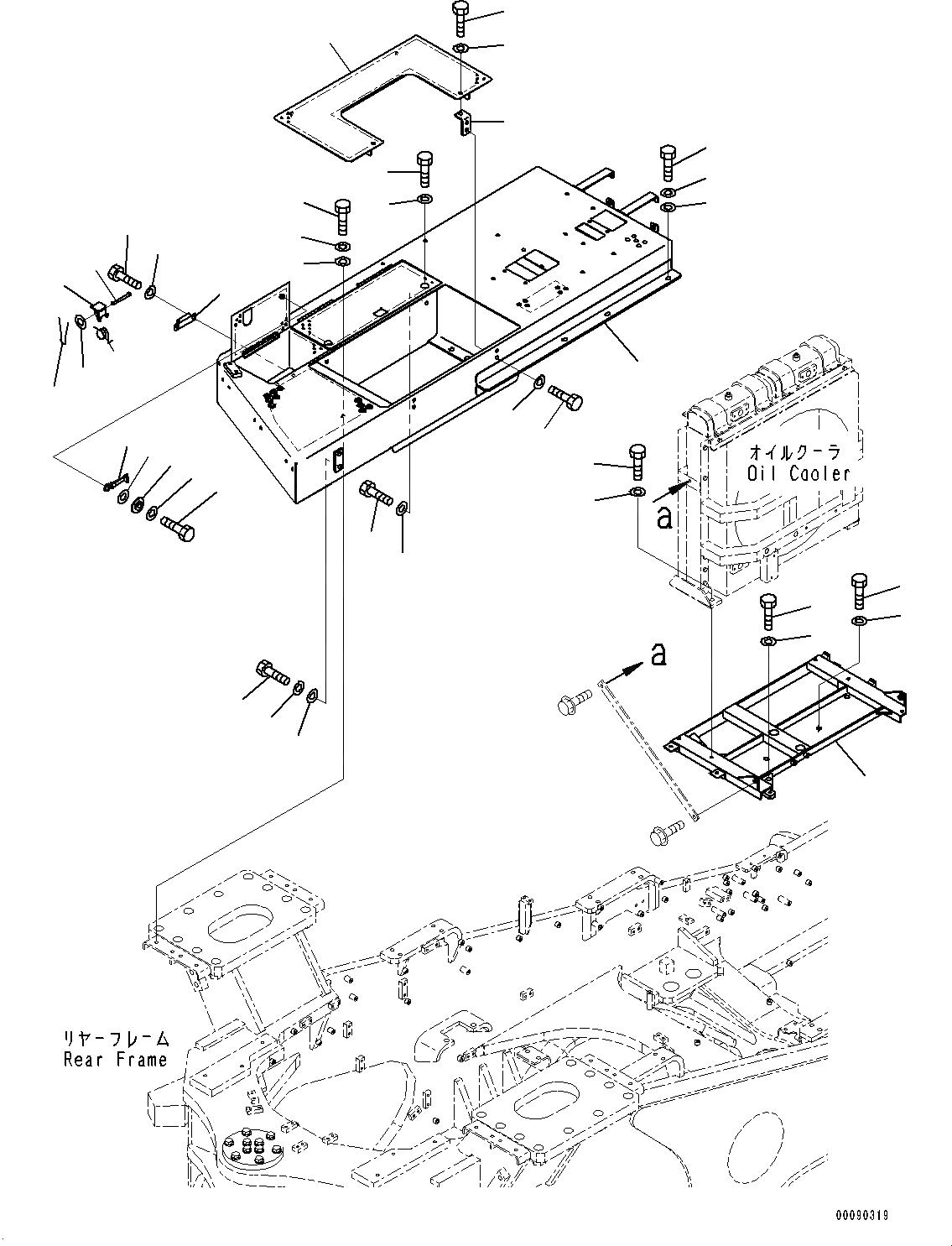 オイルクーラ
Oil Cooler

a

a

リヤーフレーム
Rear Frame

00090319