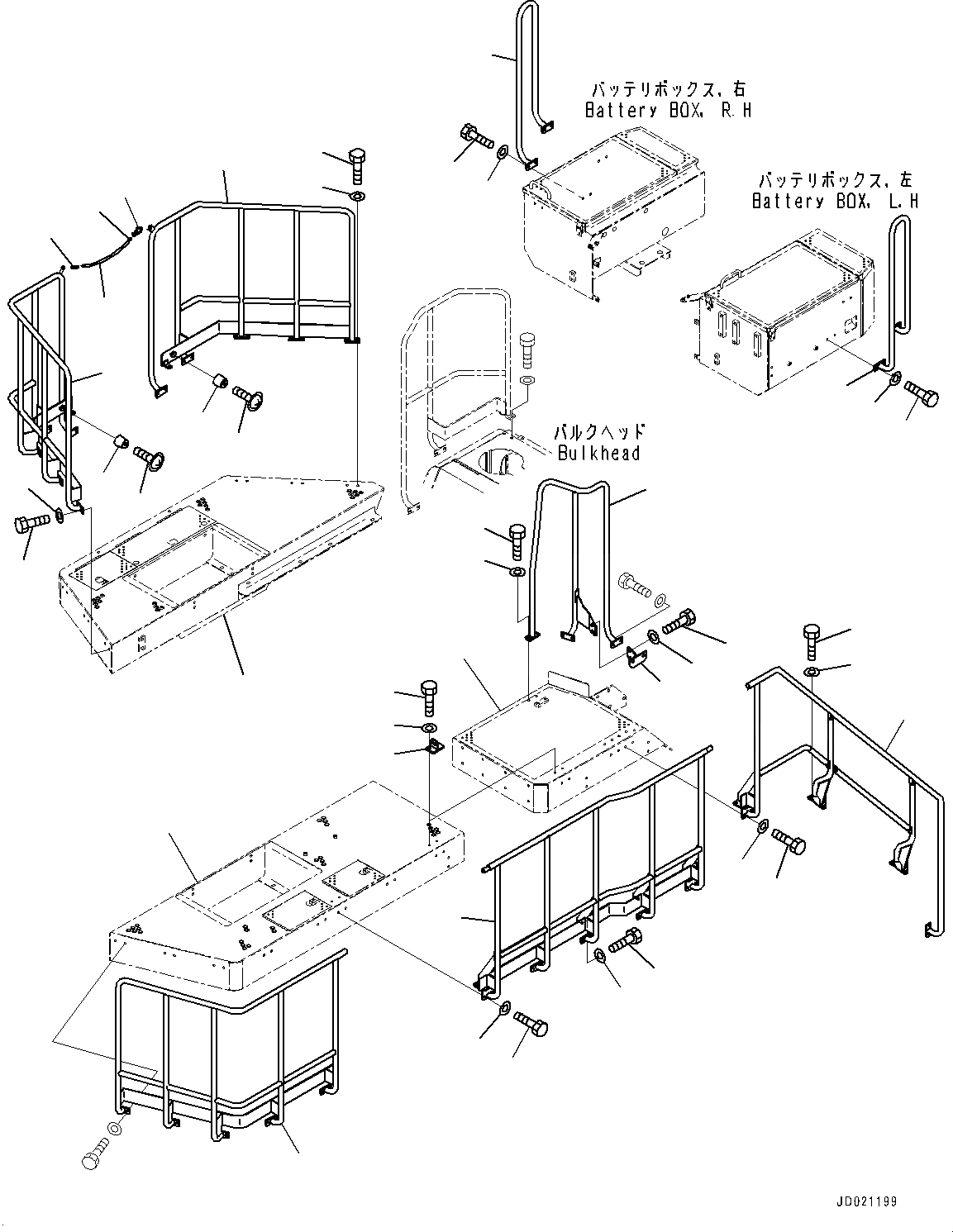 バッテリボックス, 右
Battery BOX, R.H

バッテリボックス, 左
Battery BOX, L.H

バルクヘッド
Bulkhead

JD021199