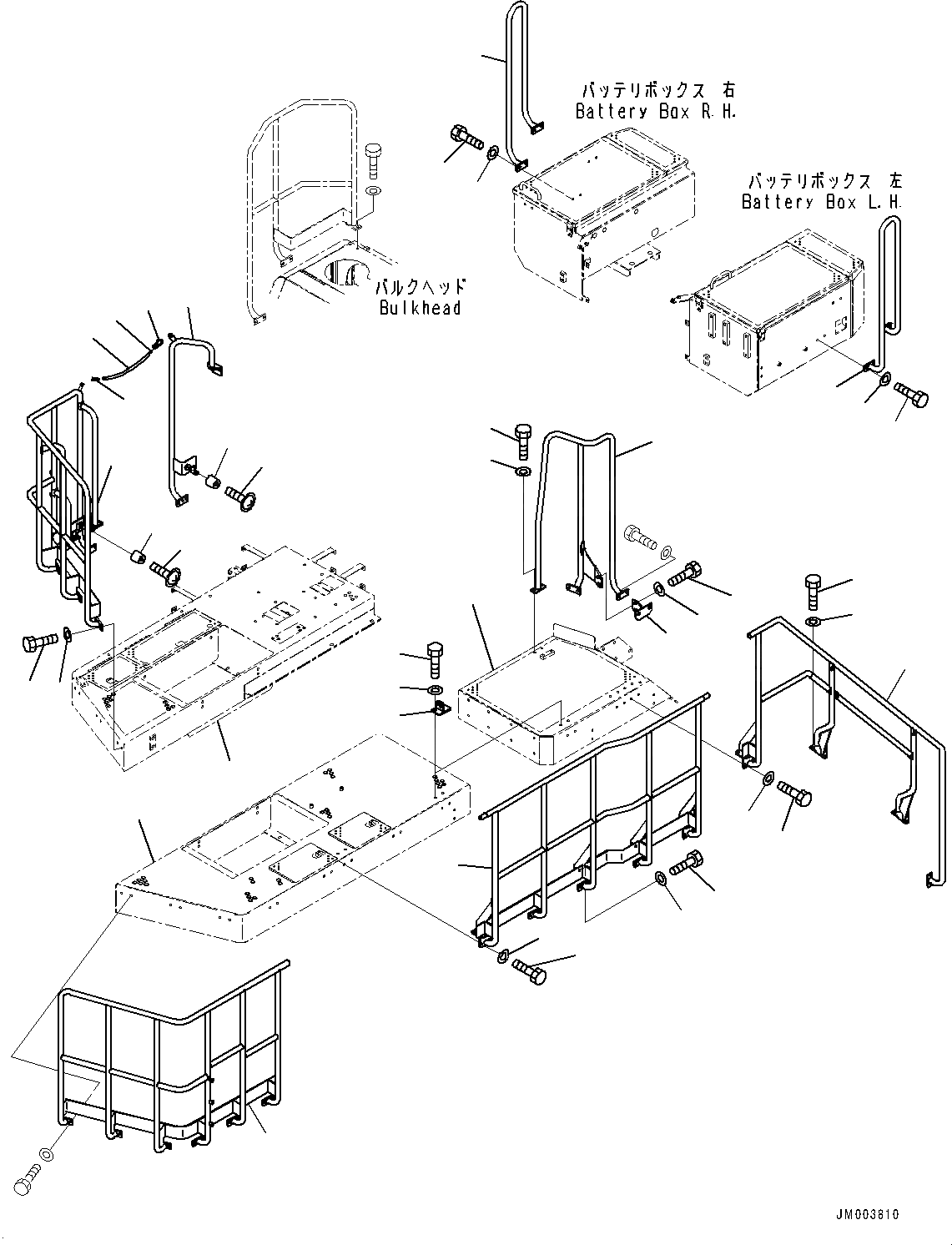 バッテリボックス 右
Battery Box R.H.

バッテリボックス 左
Battery Box L.H.

バルクヘッド
Bulkhead

JM003810