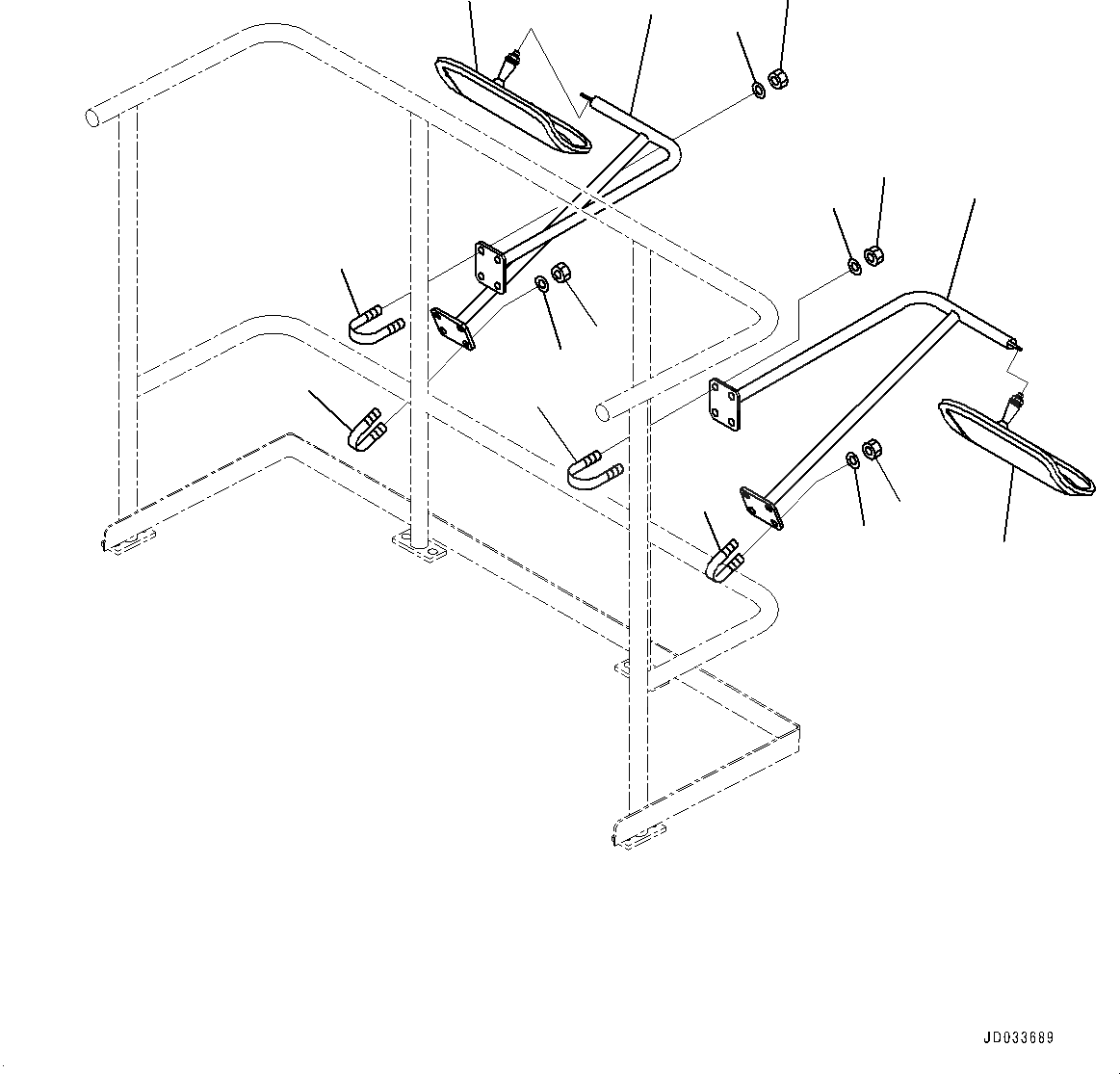 JD033689