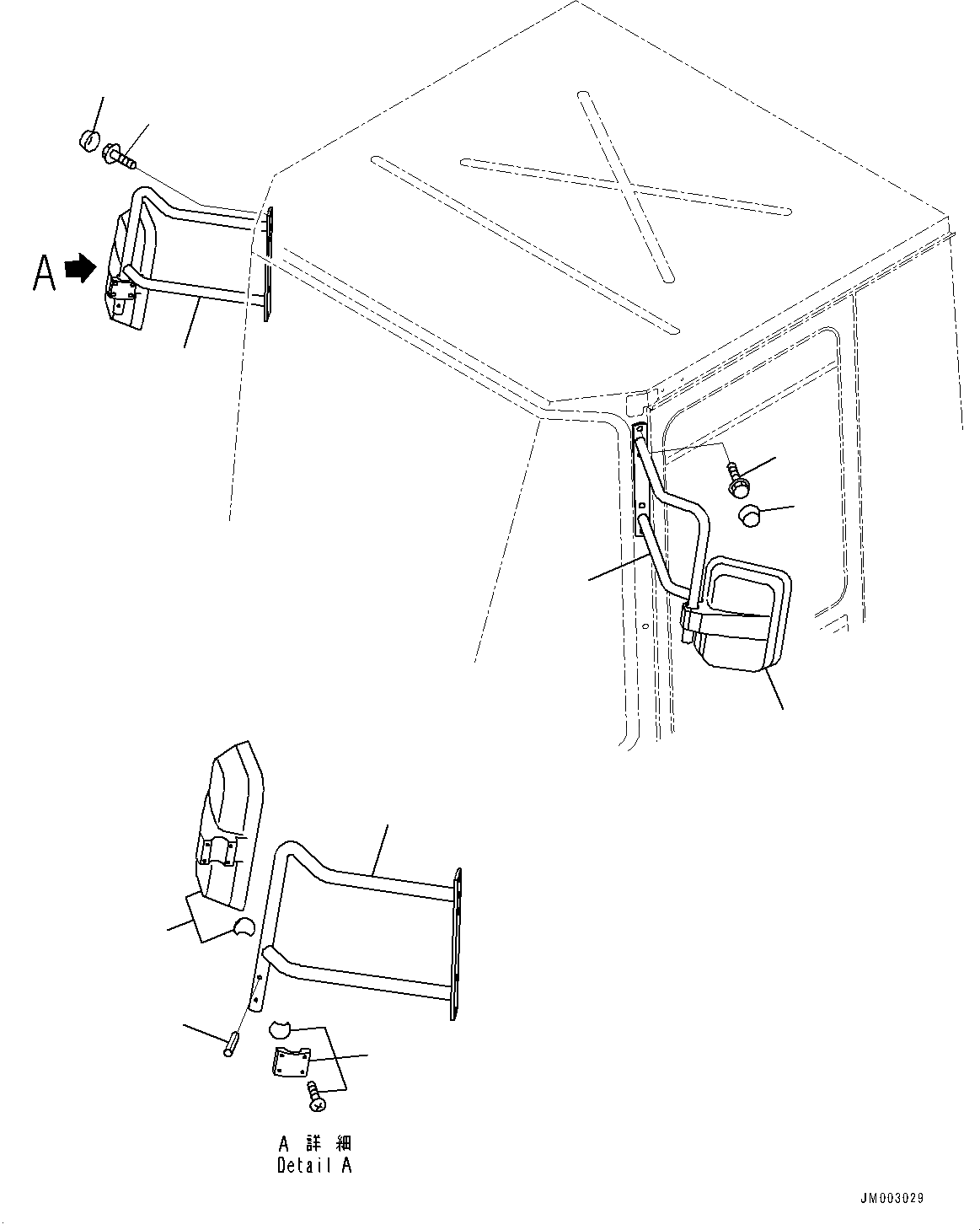 A

A 詳 細
Detail A

JM003029