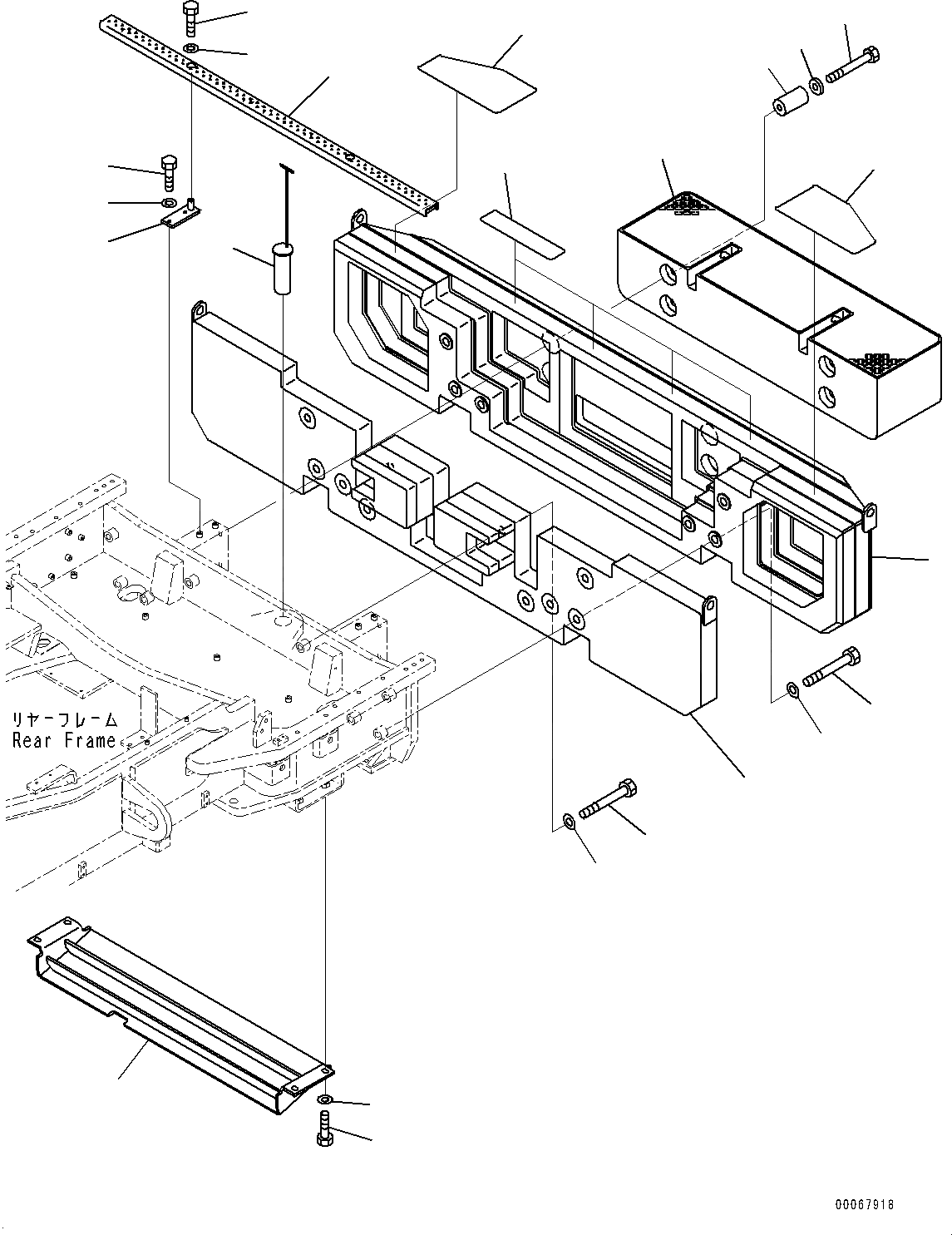 リヤーフレーム
Rear Frame

00067918