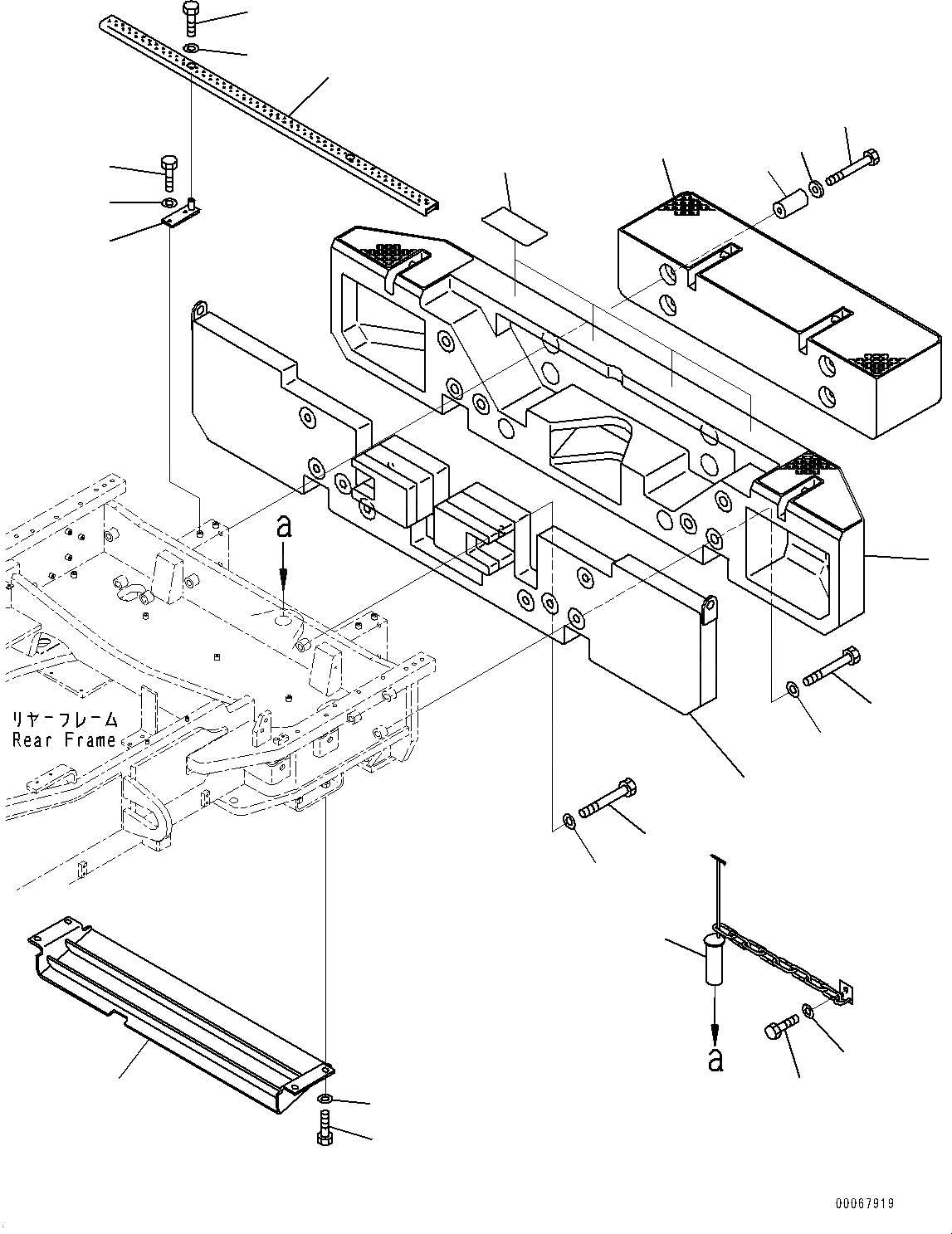 a

リヤーフレーム
Rear Frame

a

00067919