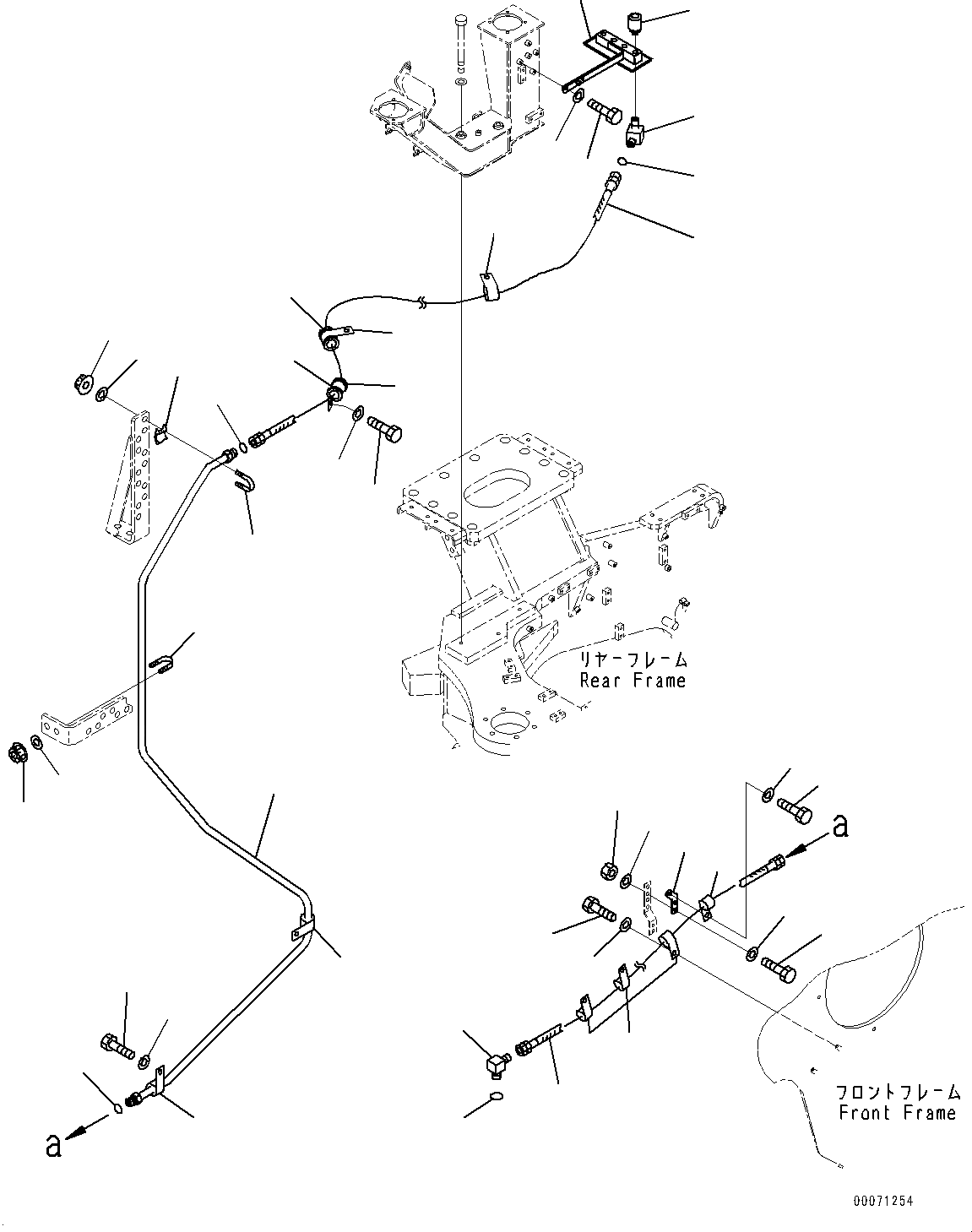 リヤーフレーム
Rear Frame

a

フロントフレーム
Front Frame

a

00071254