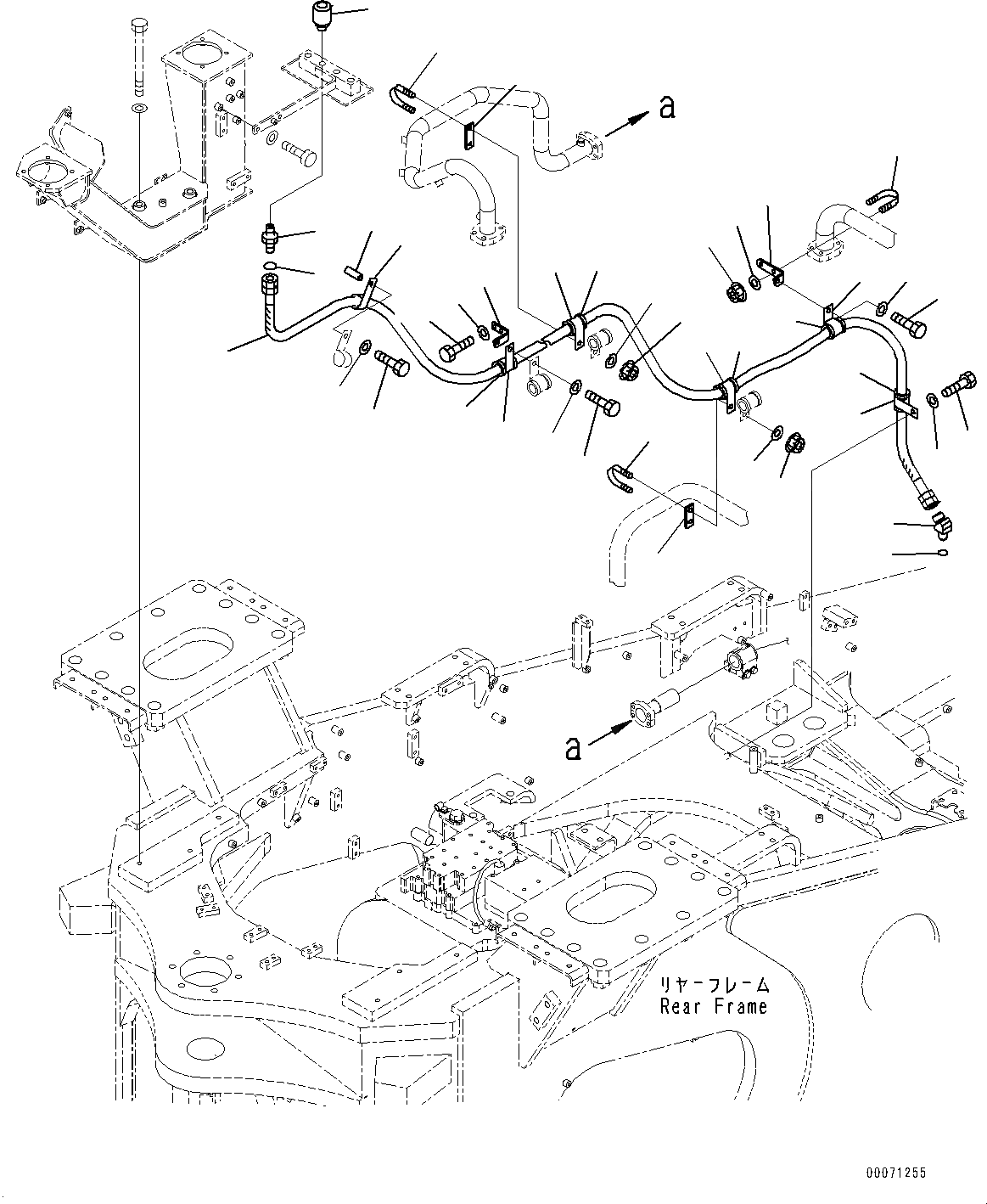 a

a

リヤーフレーム
Rear Frame

00071255