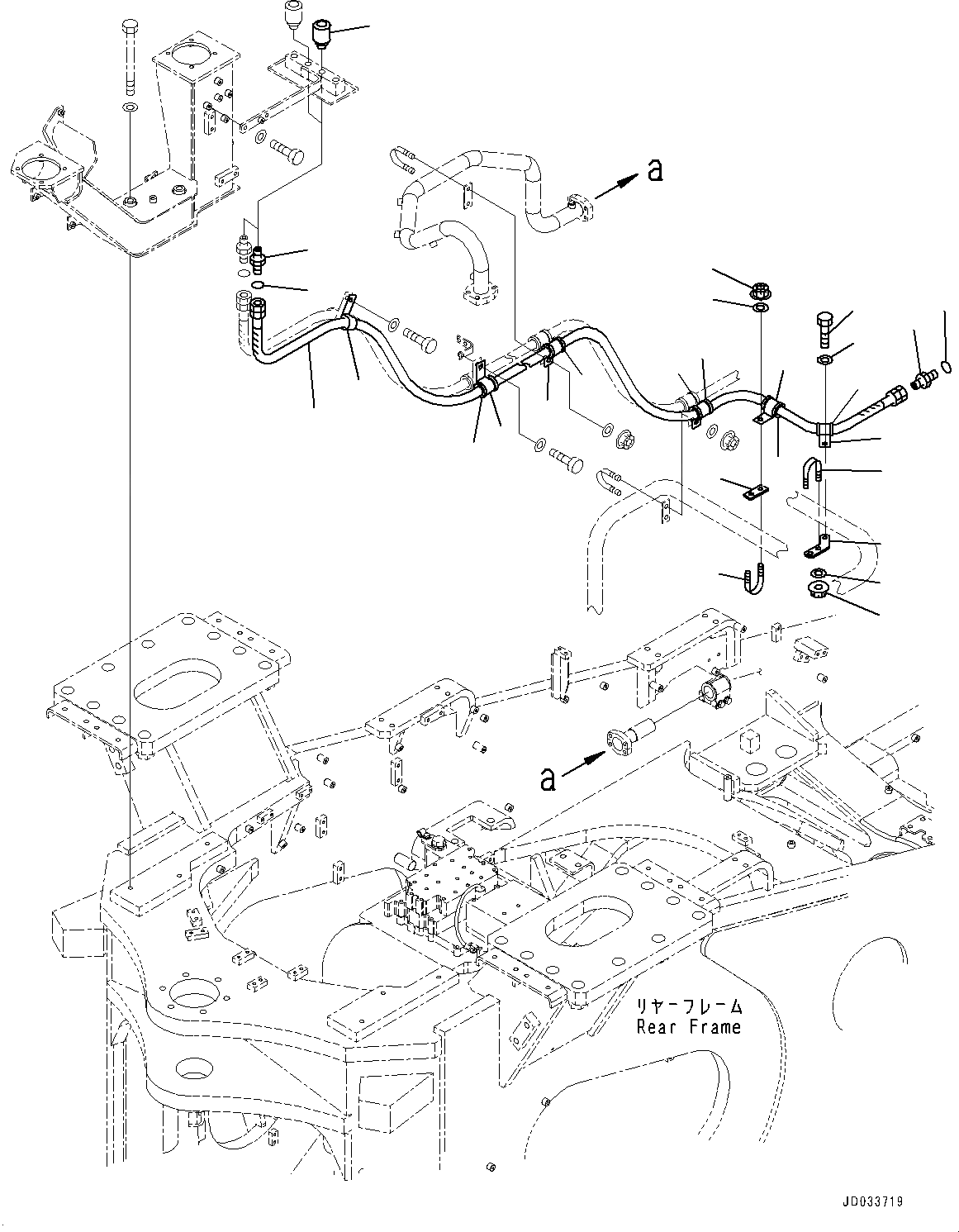 a

a

リヤーフレーム
Rear Frame

JD033719