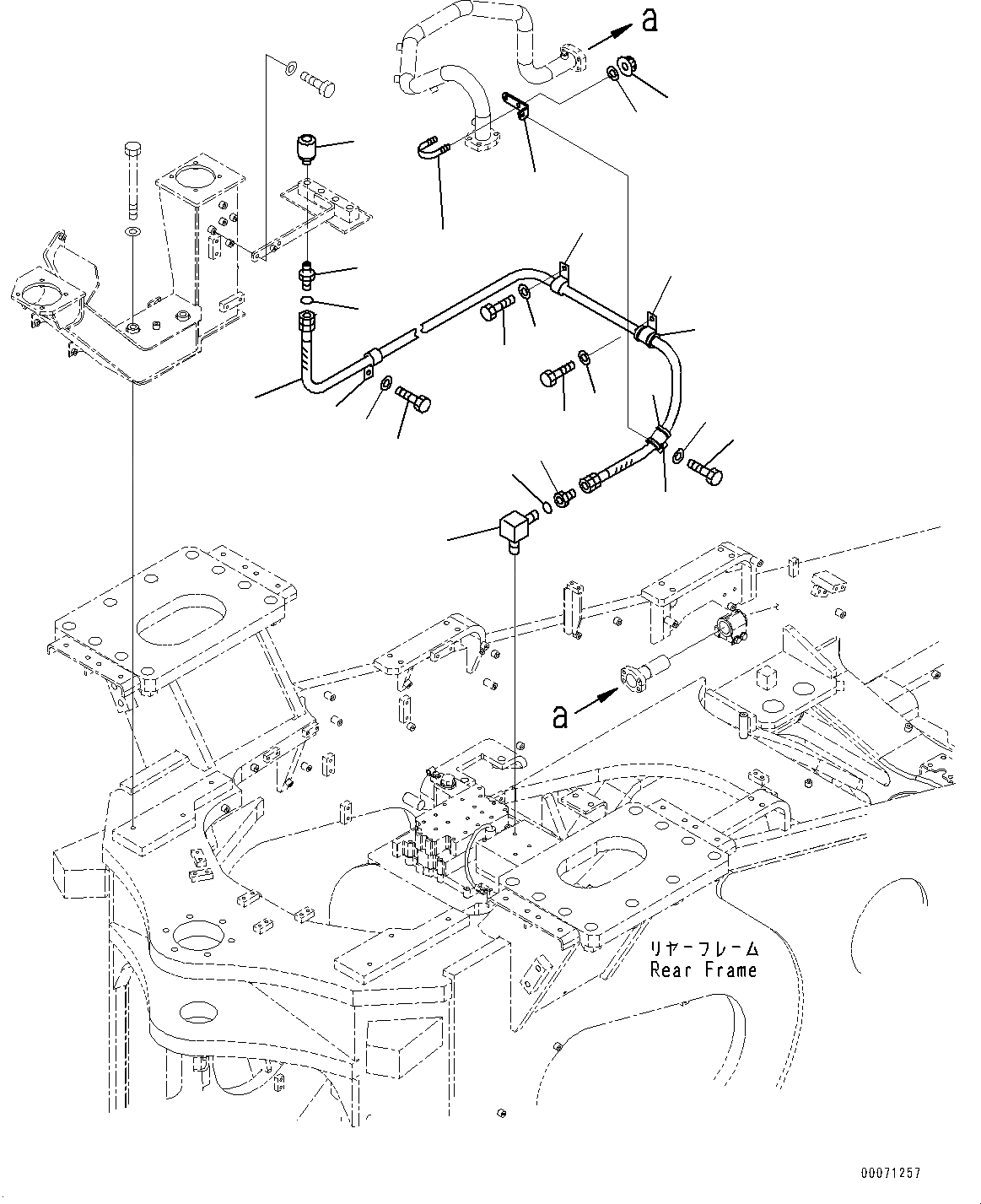 a

a

リヤーフレーム
Rear Frame

00071257