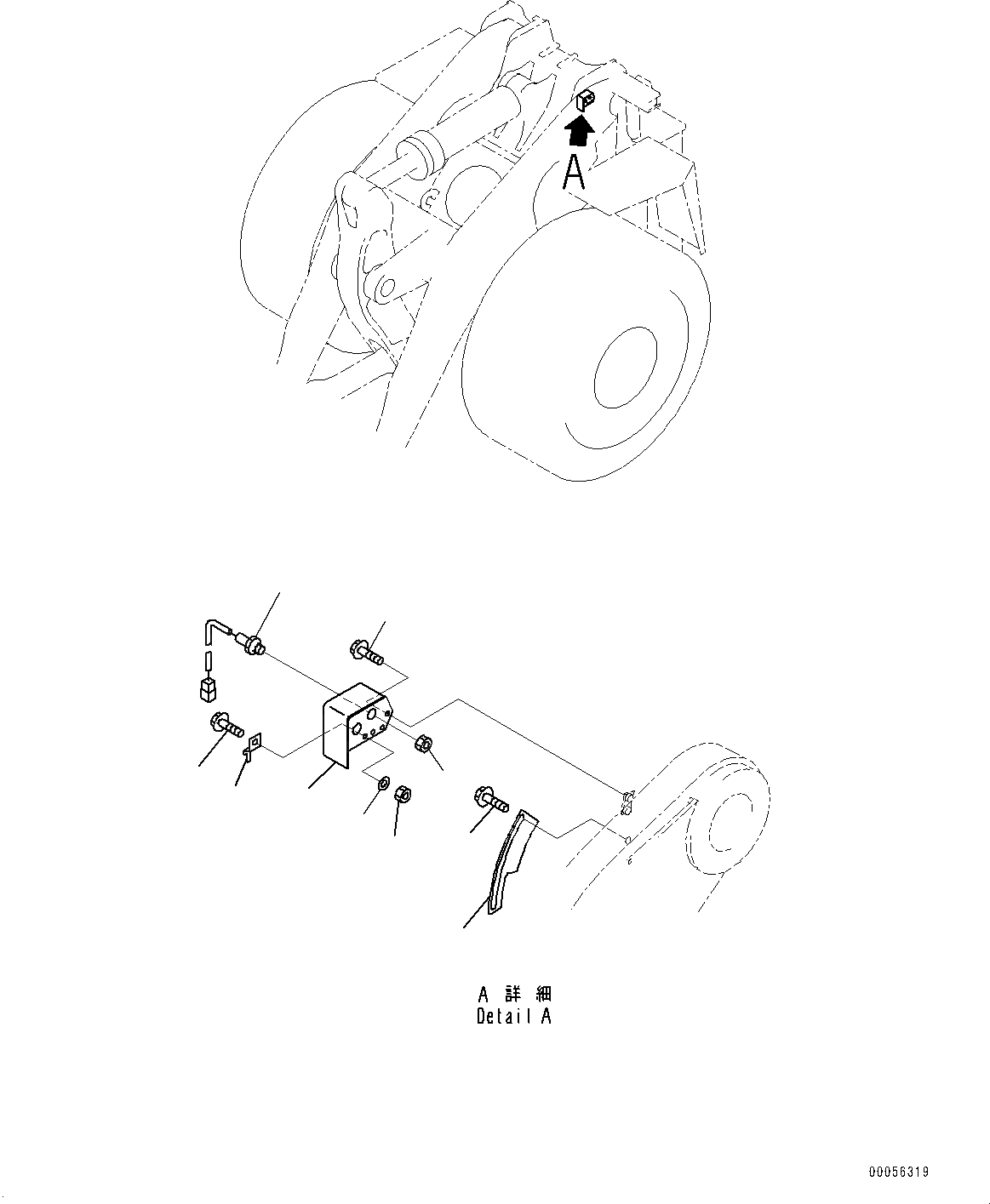 A

A 詳 細
Detail A

00056319