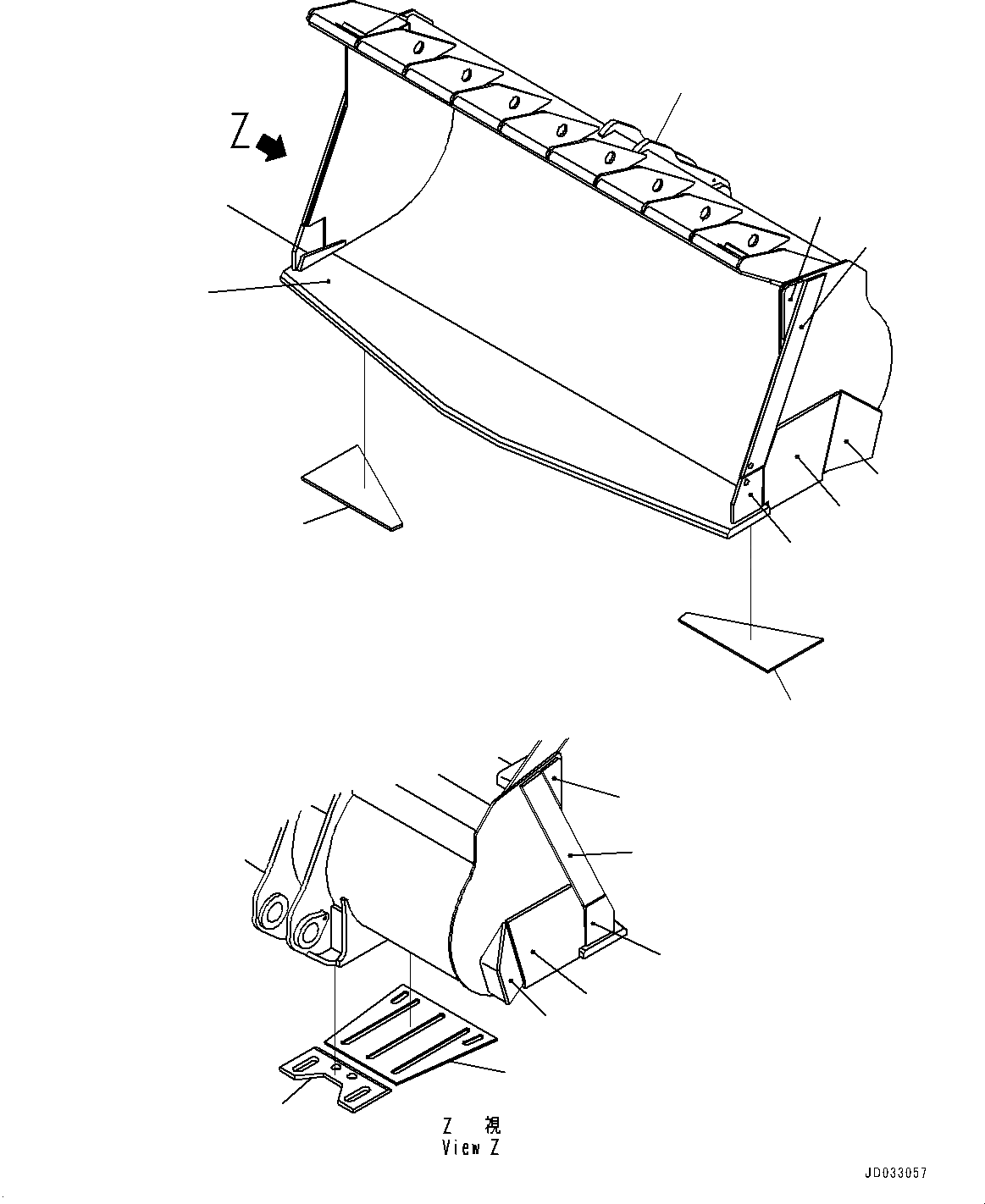 Z

Z 視
View Z

JD033057