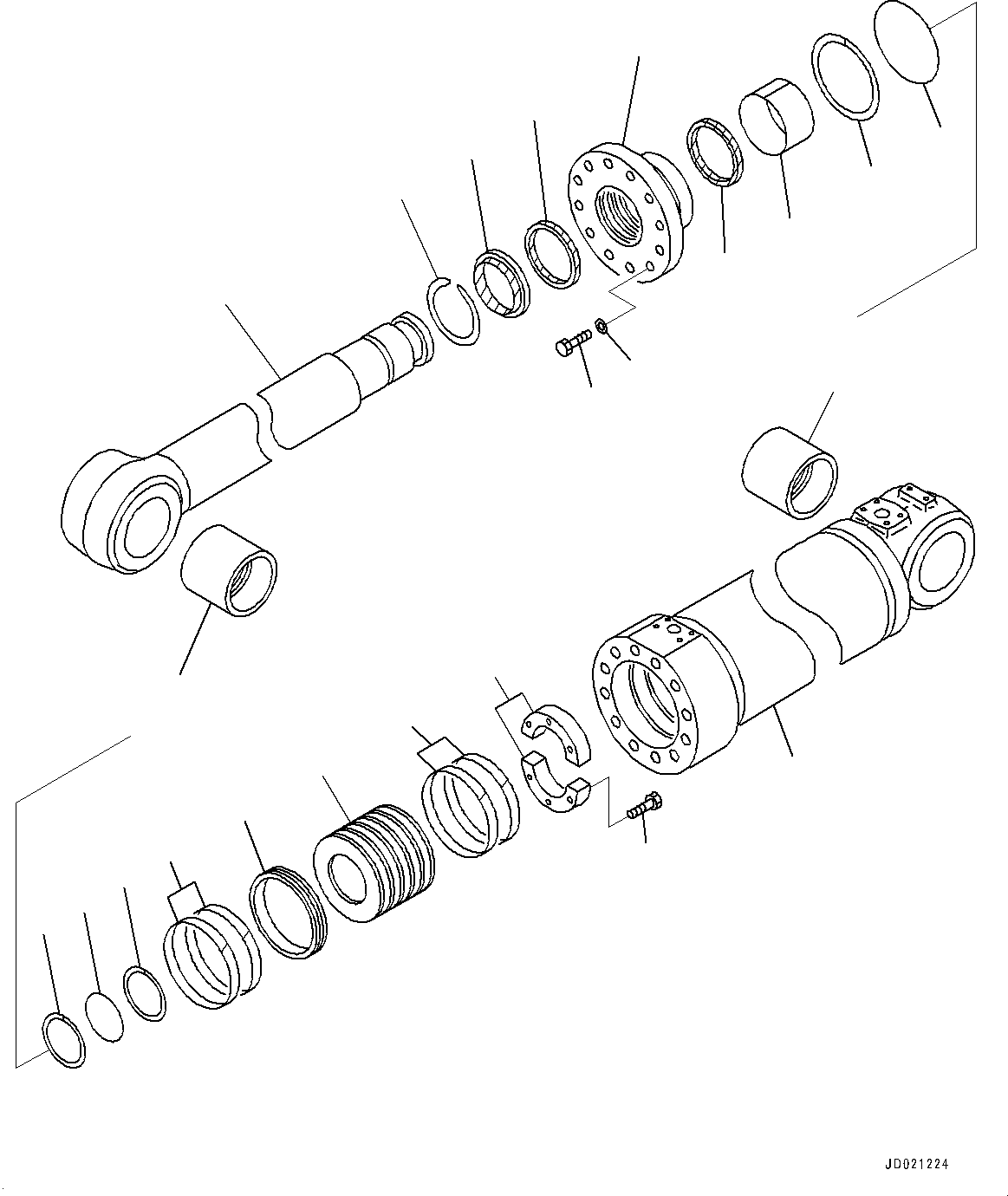 JD021224