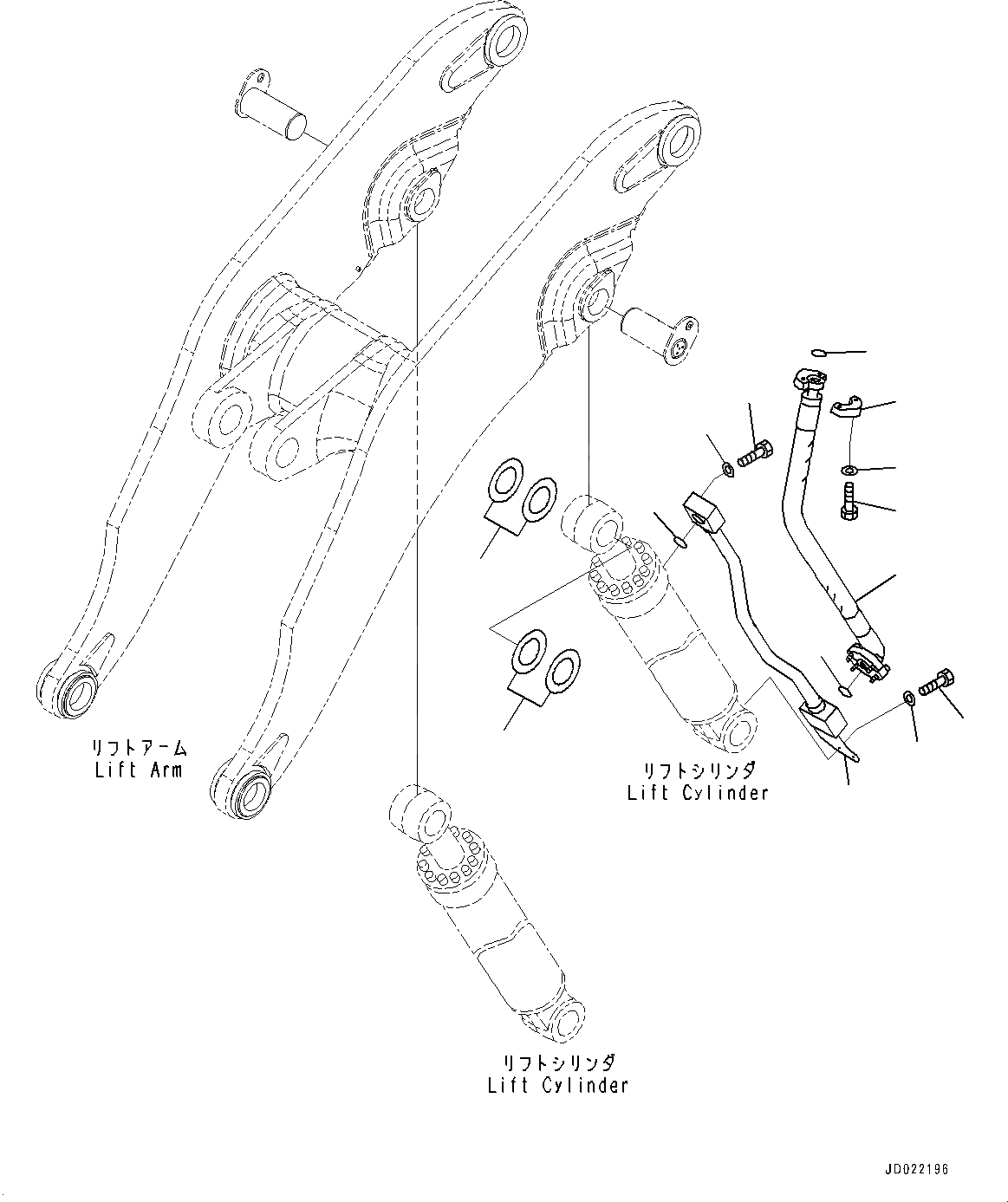 リフトアーム
Lift Arm

リフトシリンダ
Lift Cylinder

リフトシリンダ
Lift Cylinder

JD022196