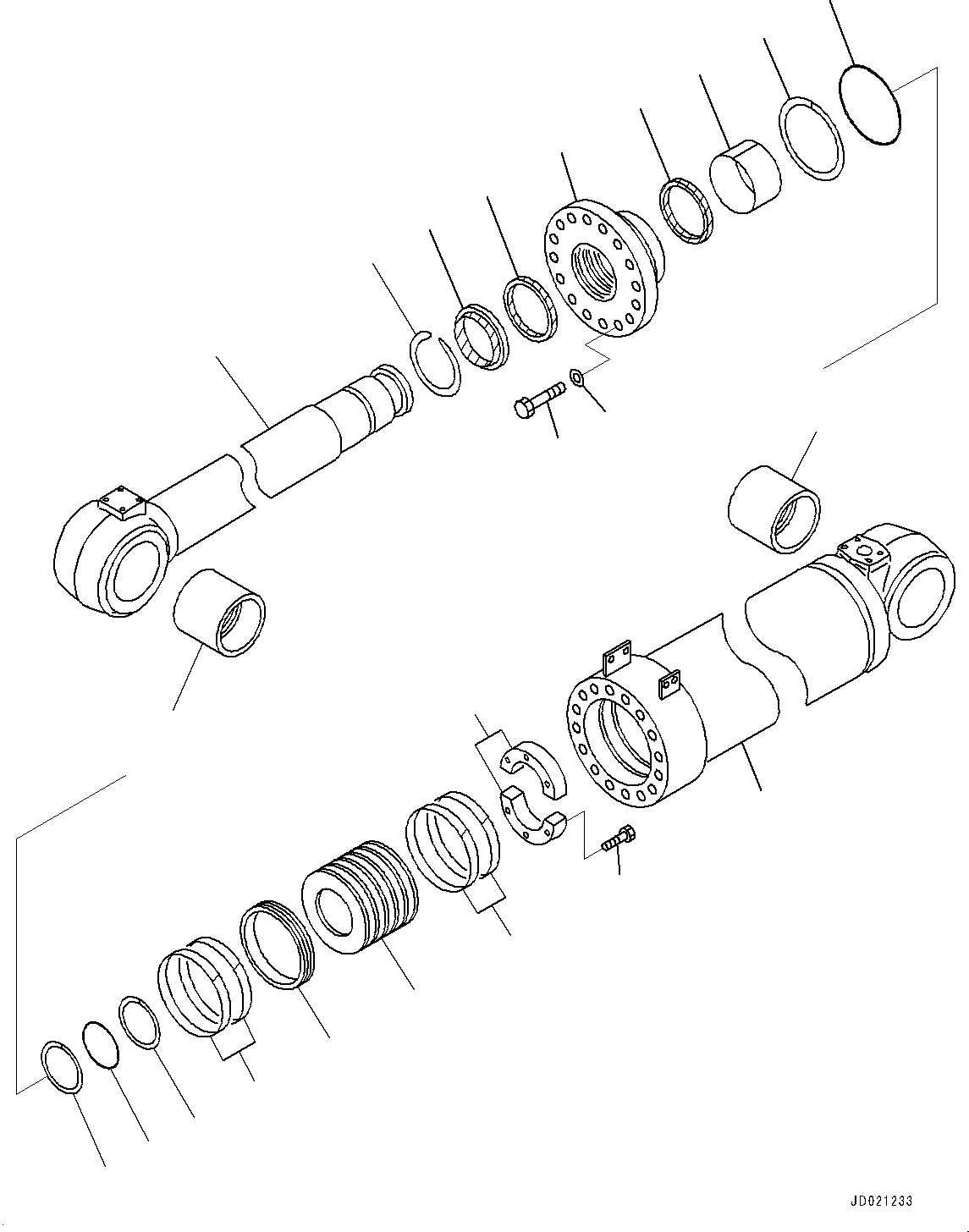 JD021233