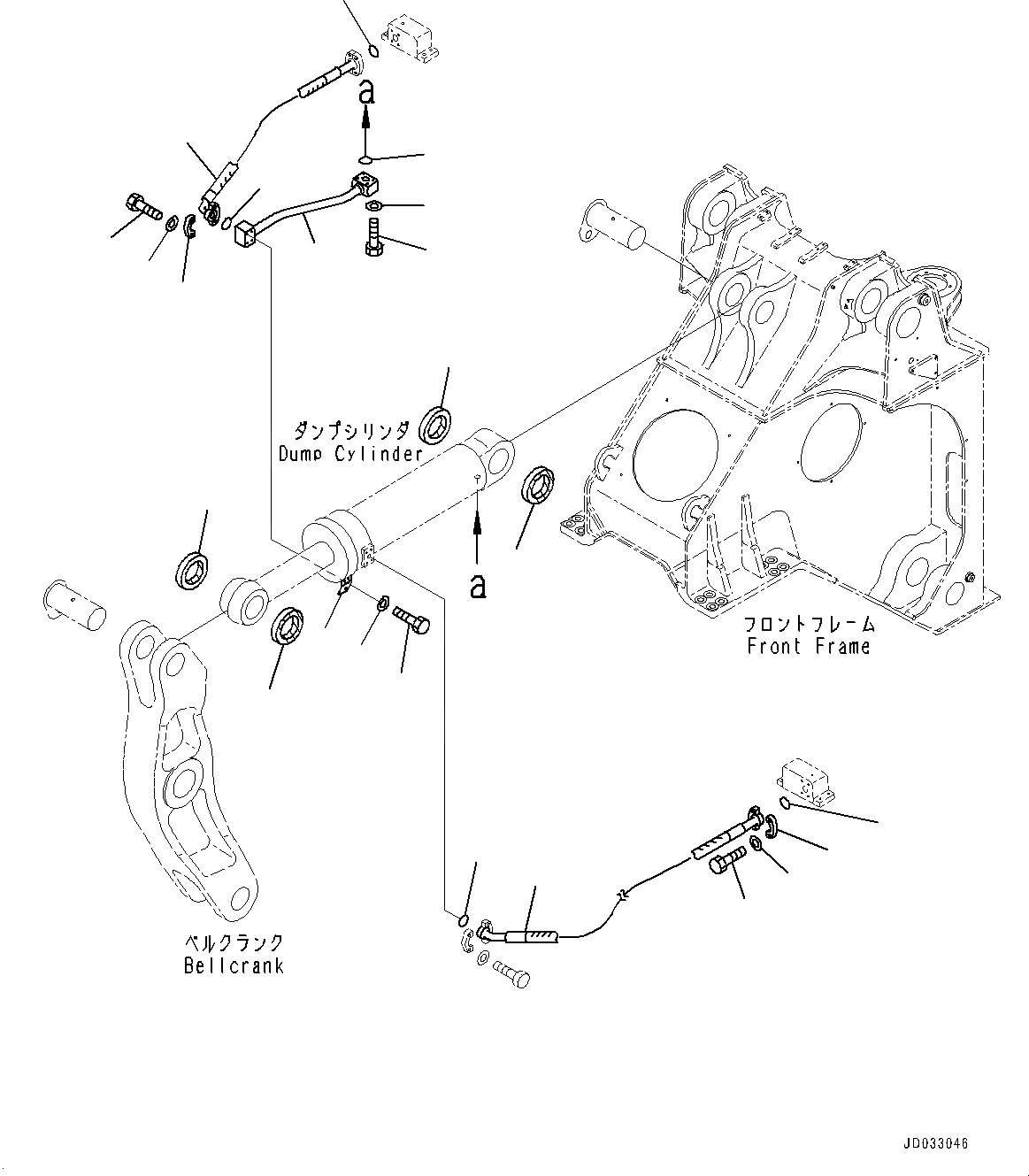 a

ダンプシリンダ
Dump Cylinder

a

フロントフレーム
Front Frame

ベルクランク
Bellcrank

JD033046