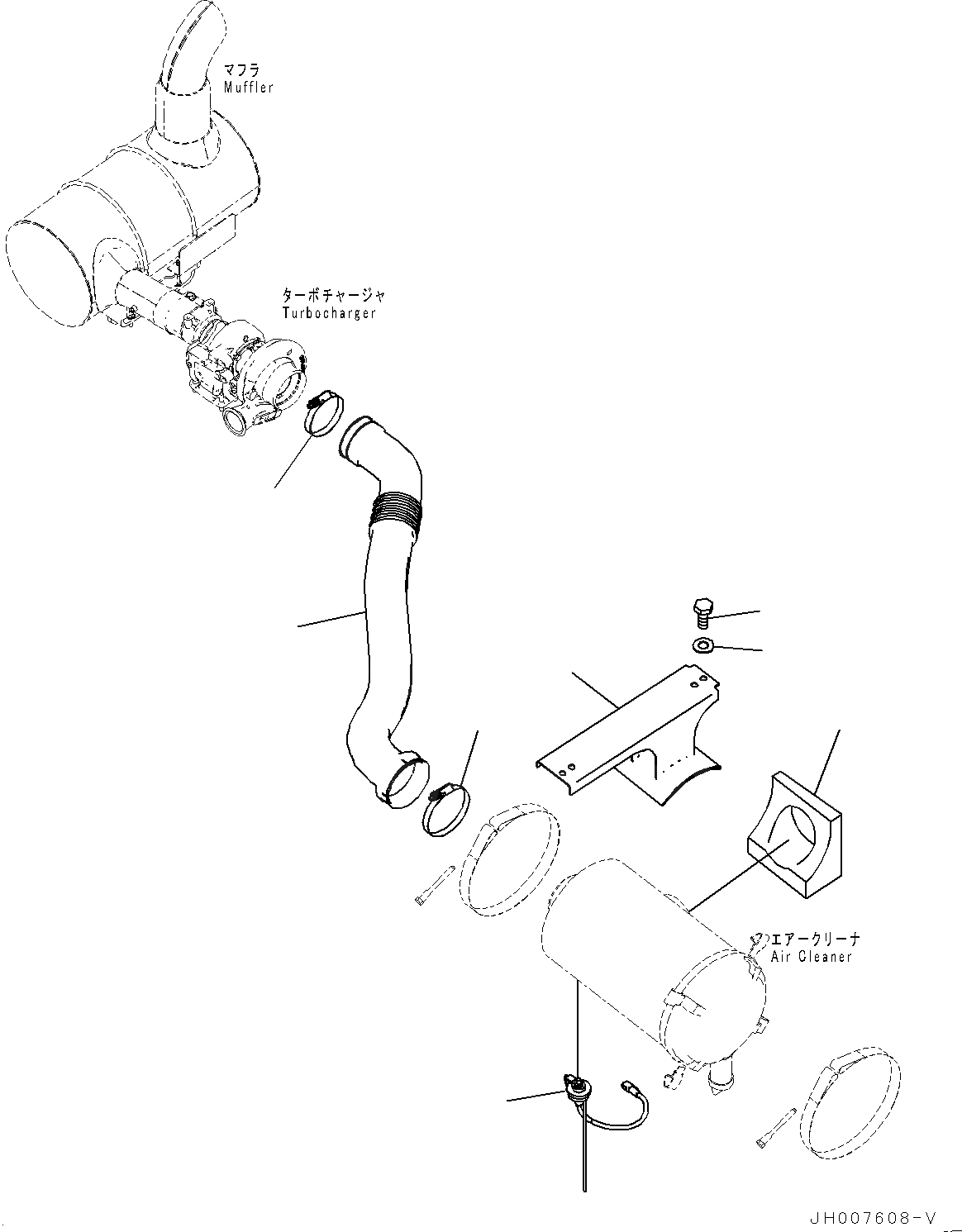 マフラ
Muffler

ターボチャージャ
Turbocharger

エアークリーナ
Air Cleaner

JH007608-V