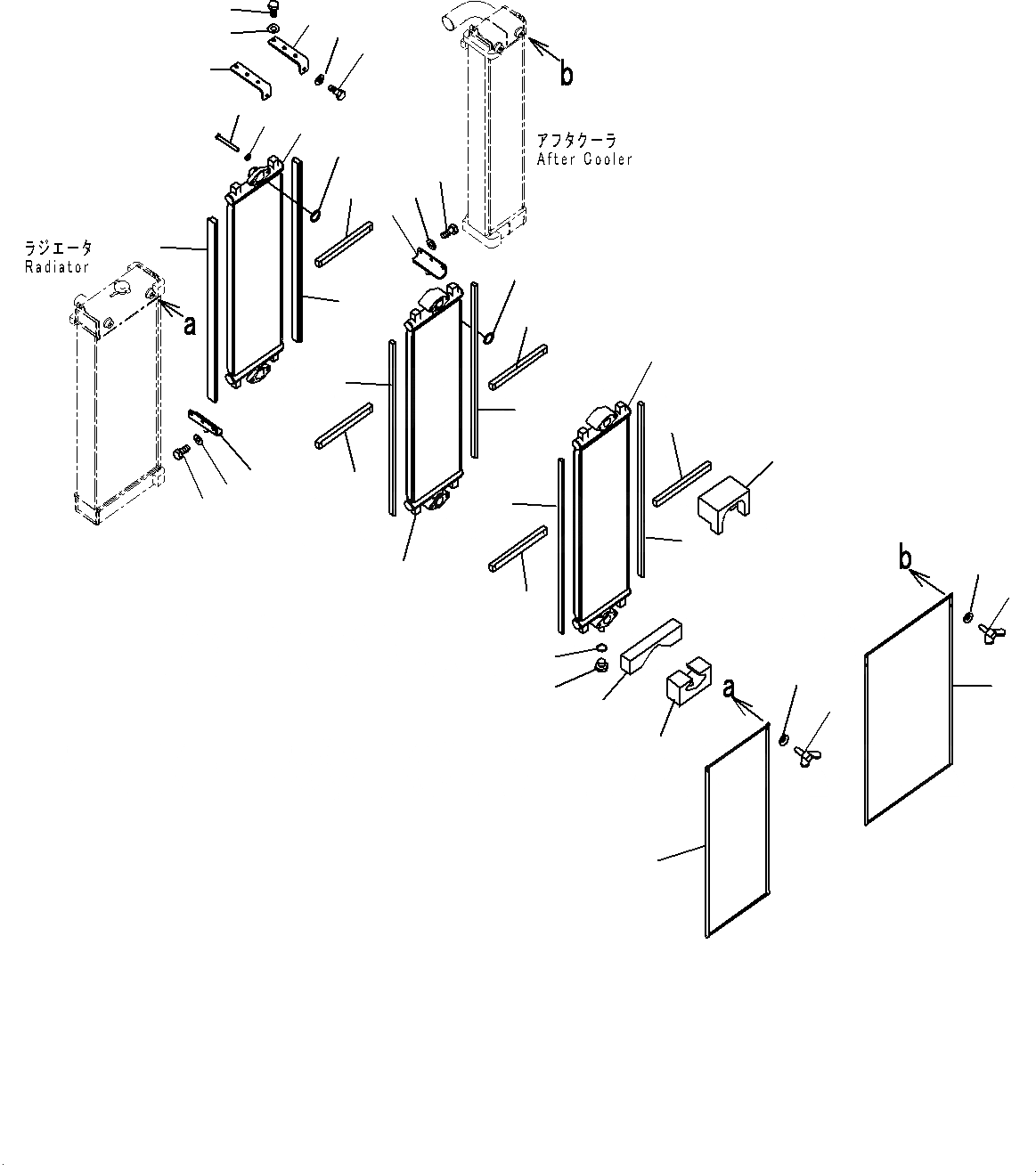 b

アフタクーラ
After Cooler

ラジエータ
Radiator

a

b

a