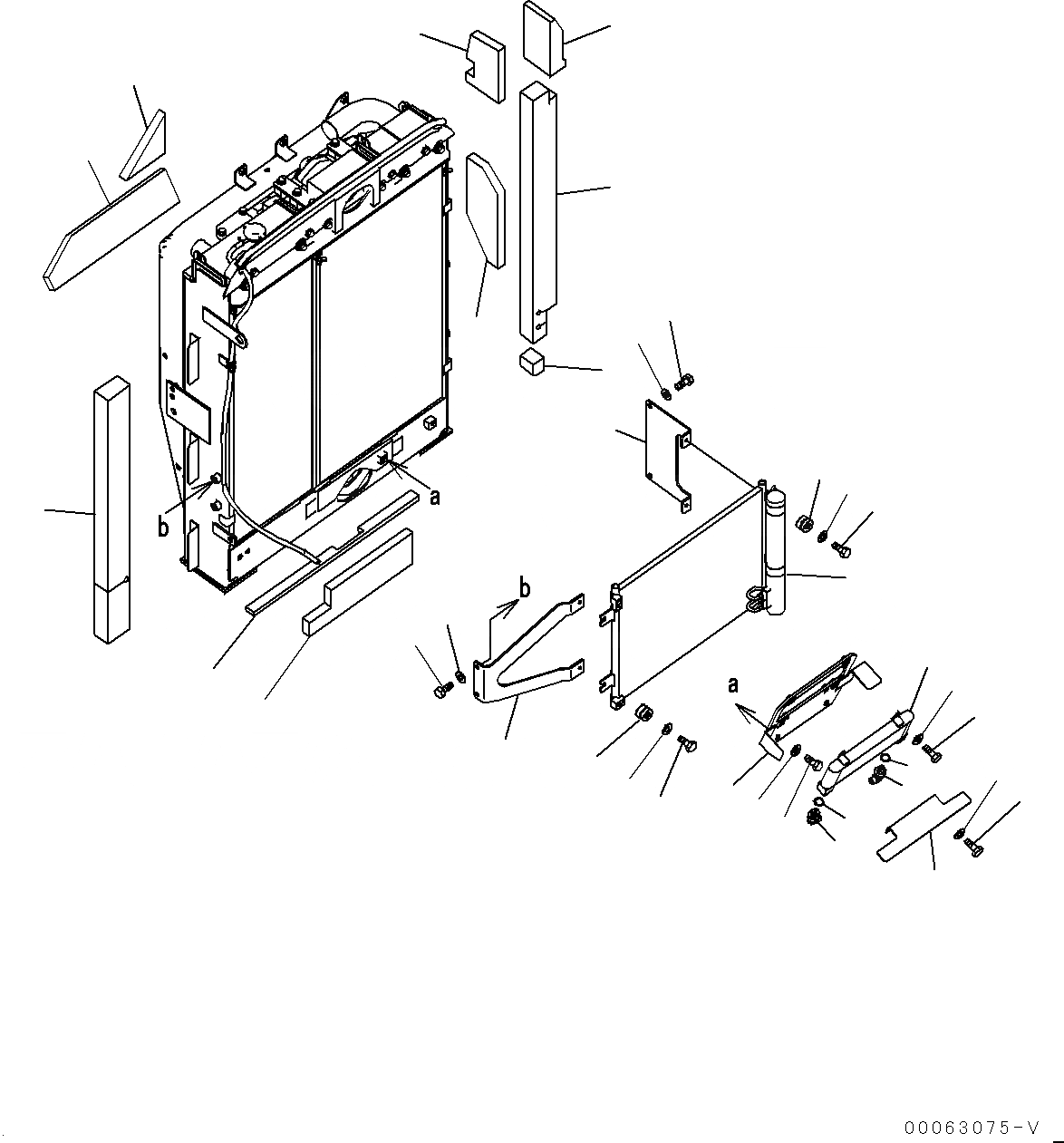 a
b
b
a
00063075-V