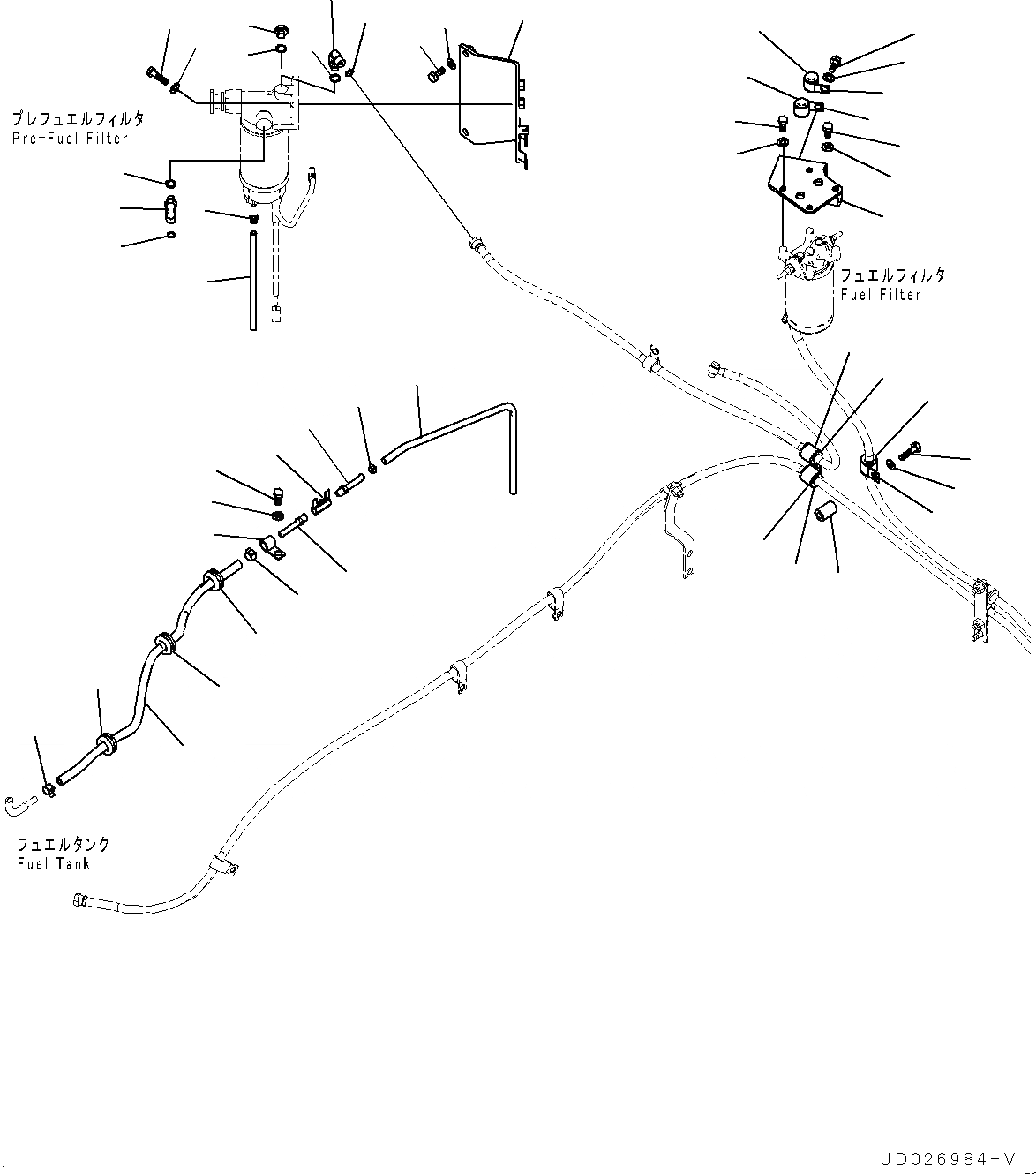 プレフュエルフィルタ
Pre-Fuel Filter

フュエルフィルタ
Fuel Filter

フュエルタンク
Fuel Tank

JD026984-V