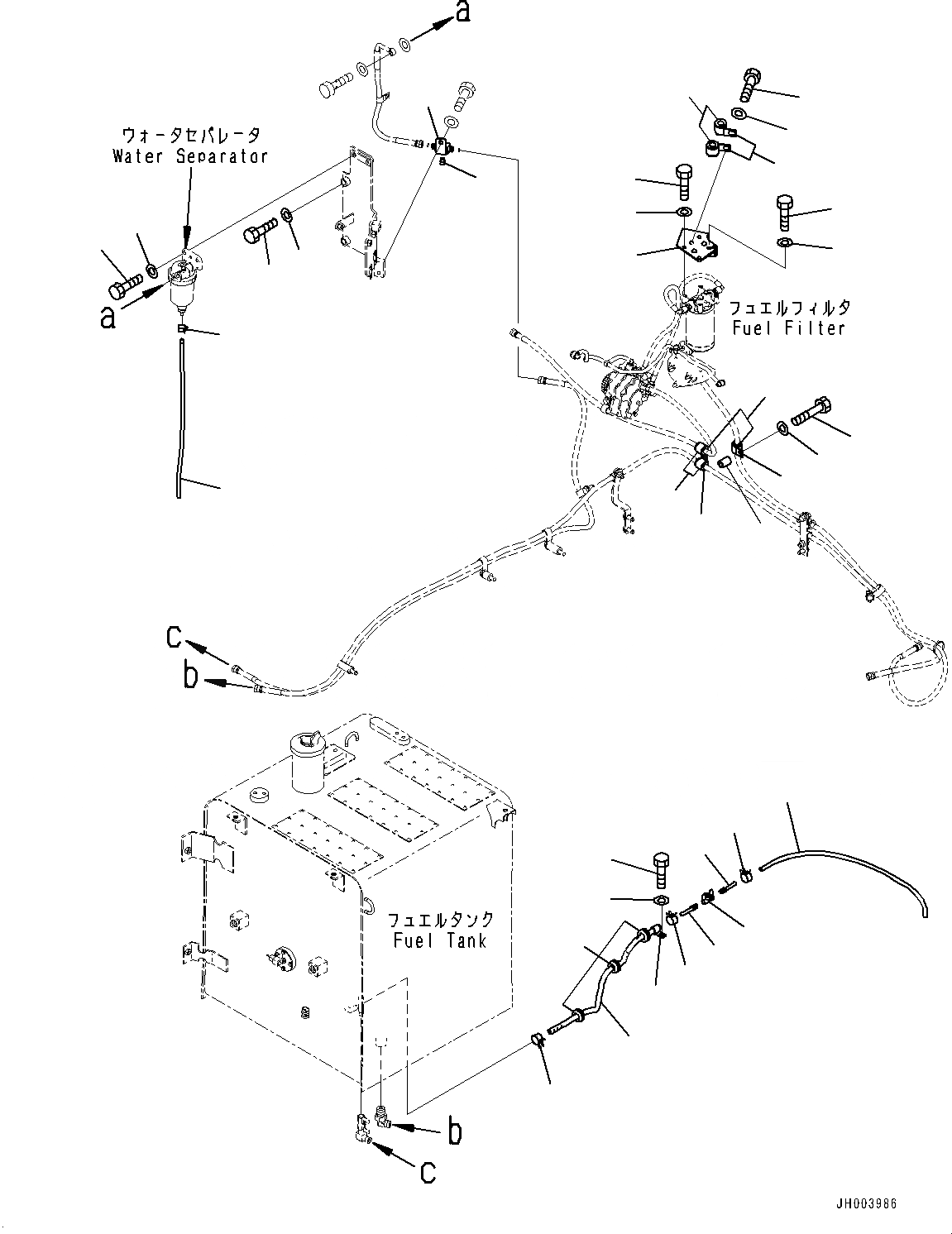 a

ウォータセパレータ
Water Separator

a

フュエルフィルタ
Fuel Filter

c

b

フュエルタンク
Fuel Tank

b

c

JH003986