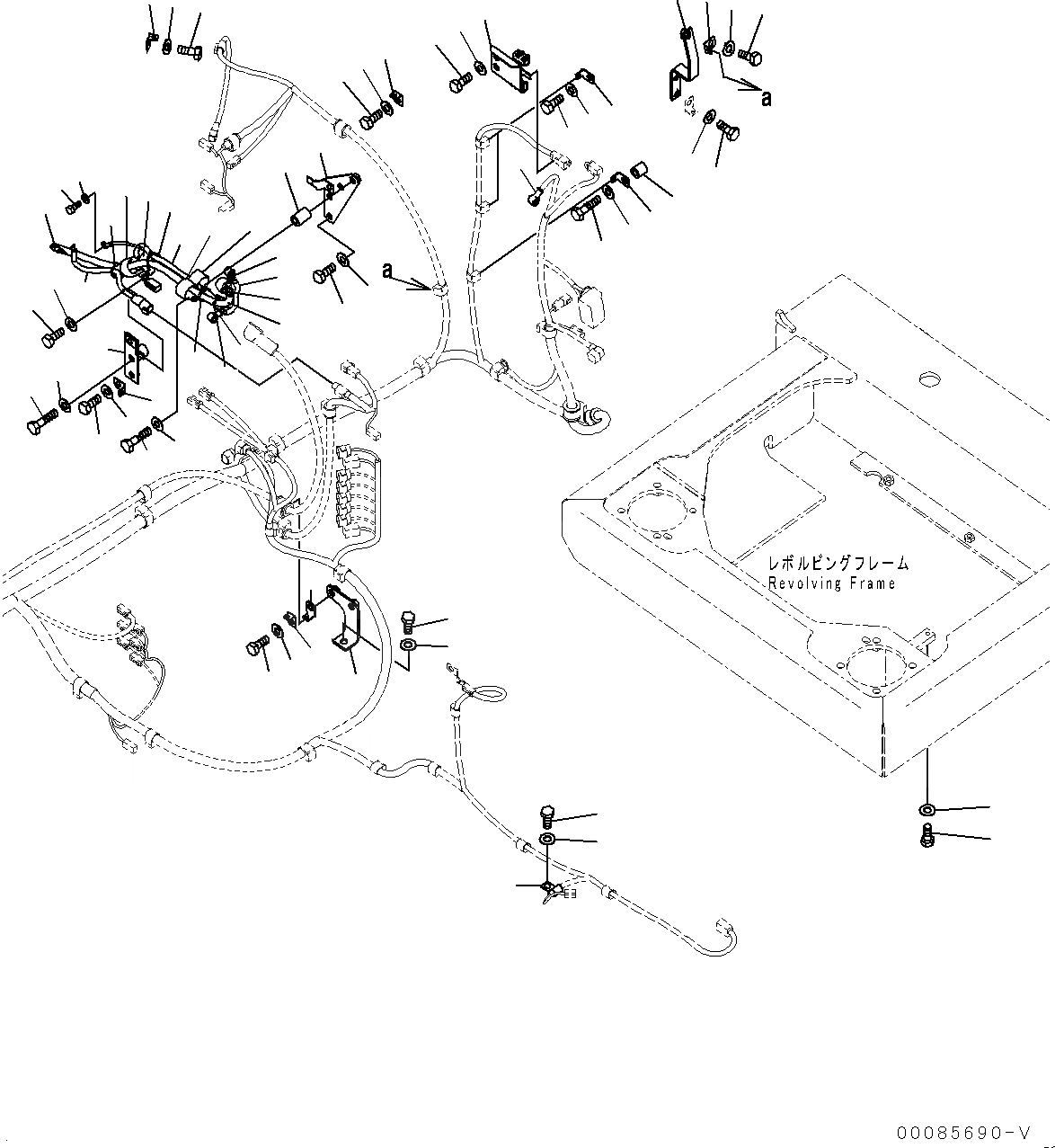 a

a

レボルビングフレーム
Revolving Frame

00085690-V