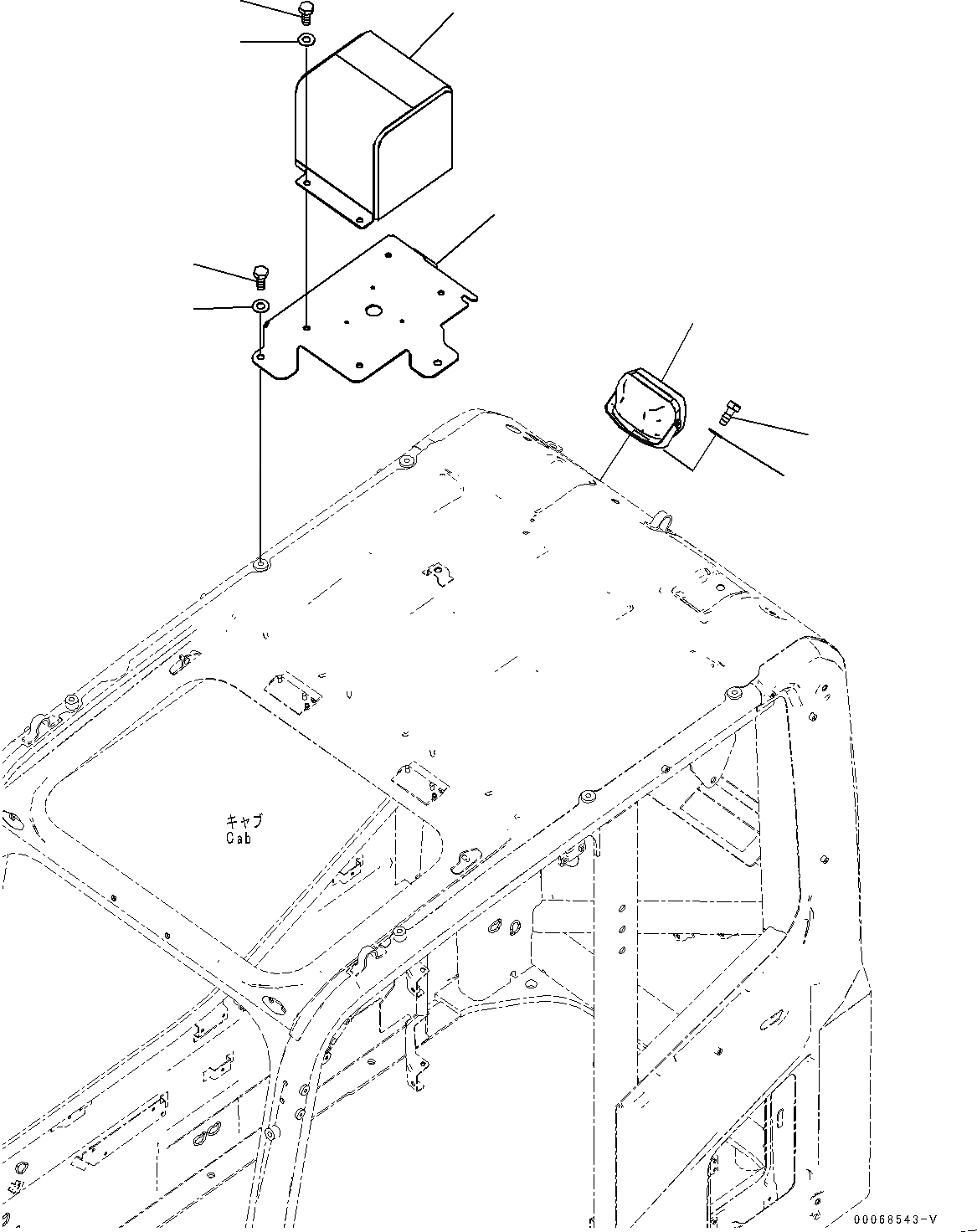 キャブ
Cab

00068543-V