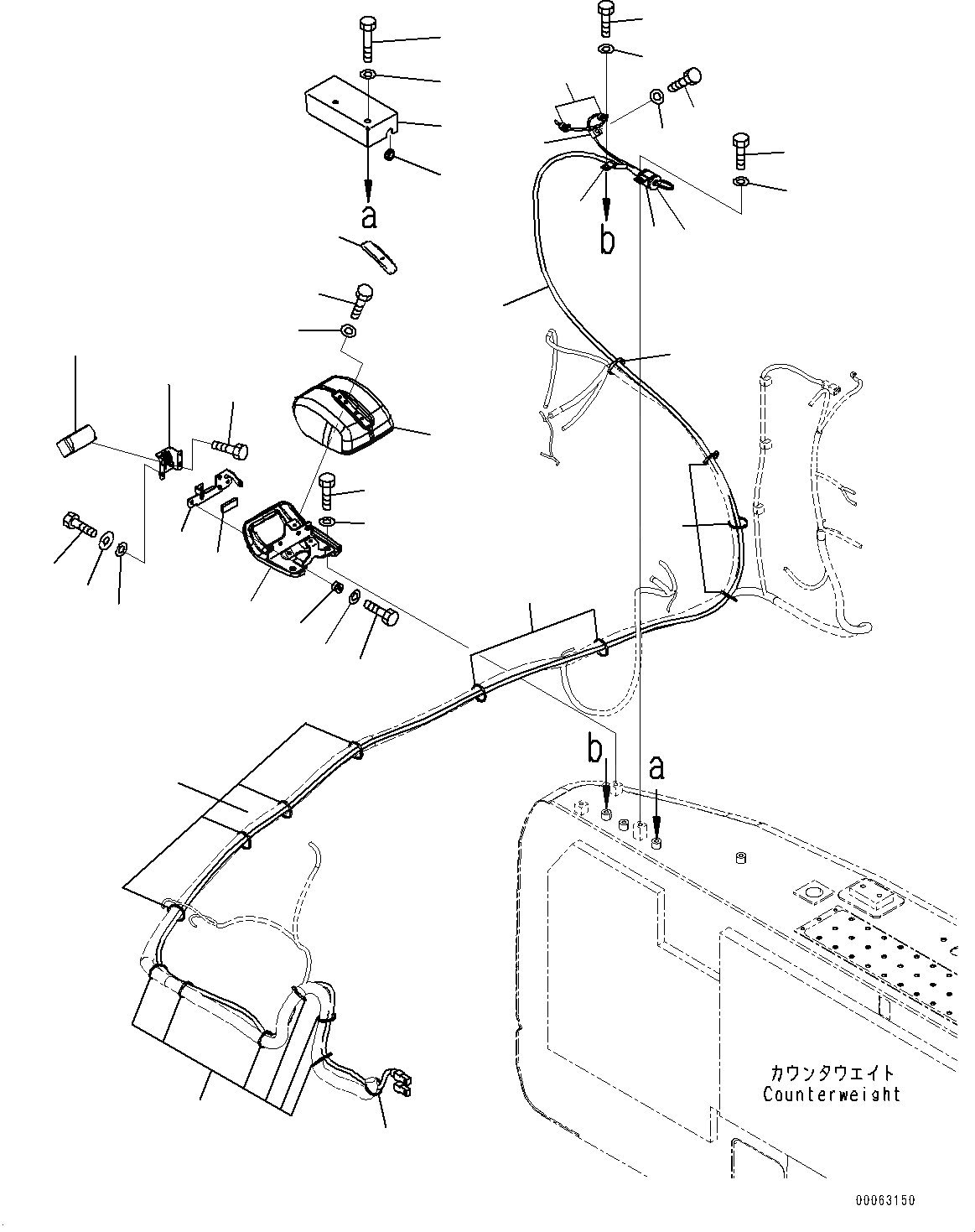 a

b

b

a

カウンタウエイト
Counterweight

00063150