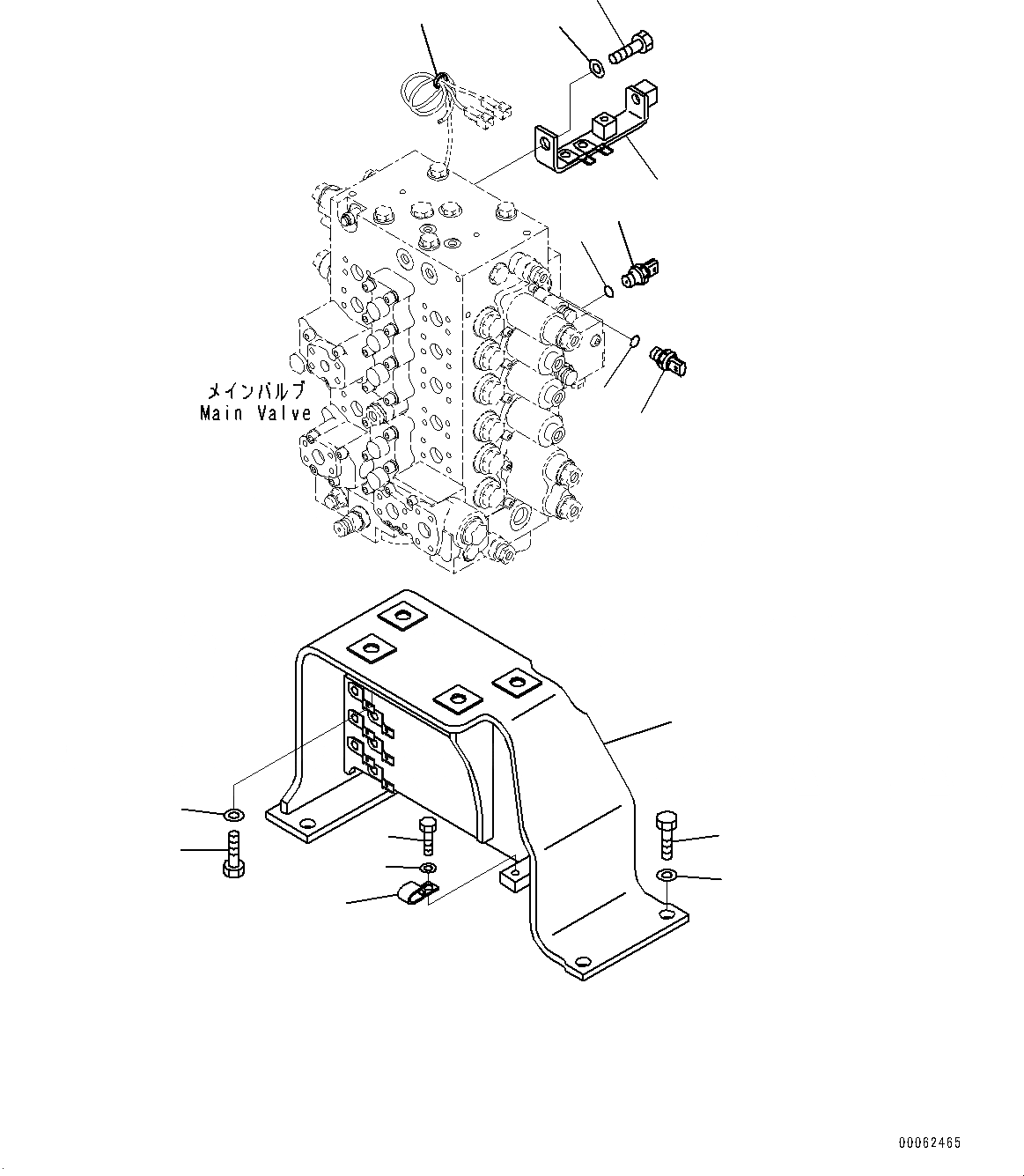 メインバルブ
Main Valve

00062465