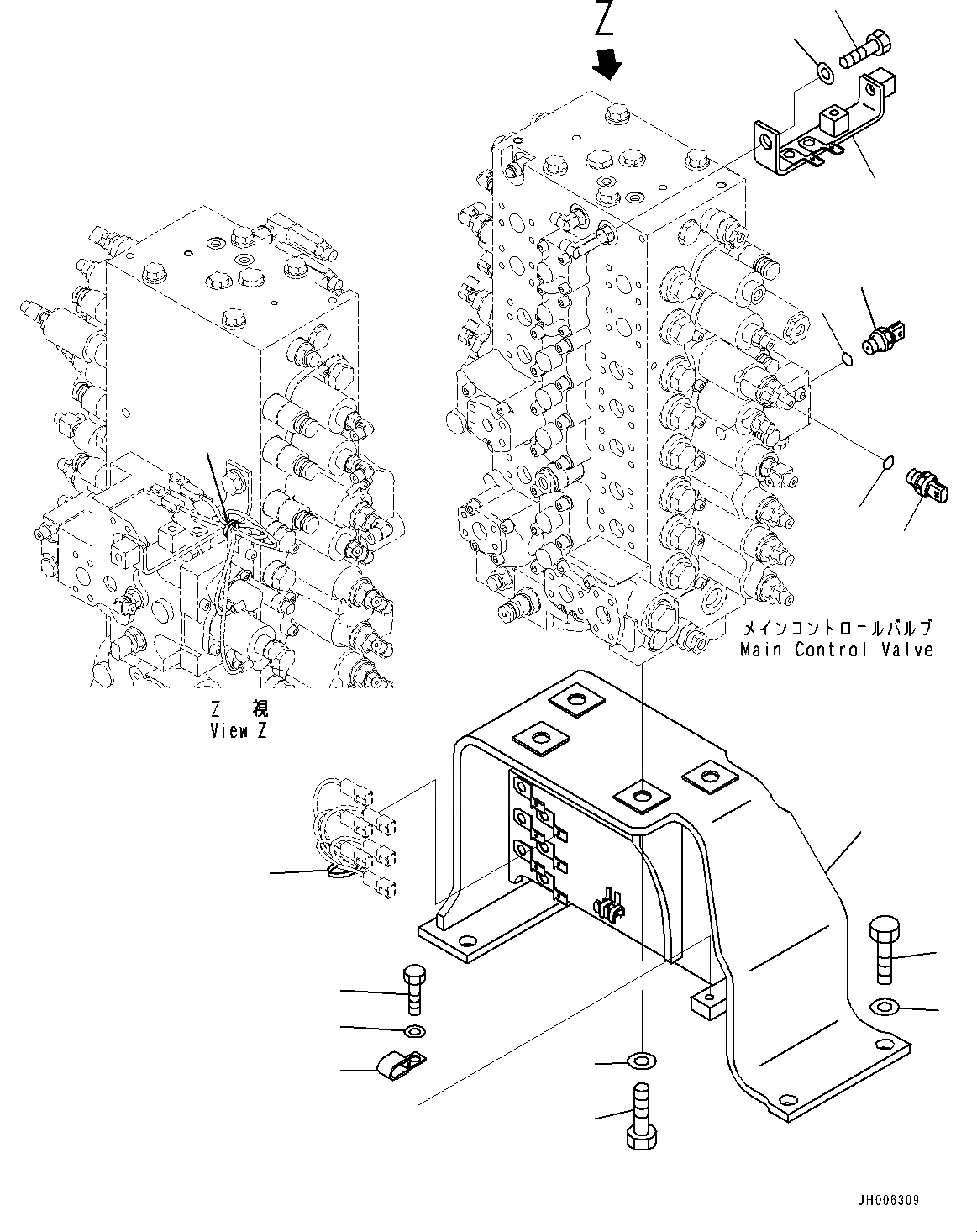 Z

メインコントロールバルブ
Main Control Valve

Z 視
View Z

JH006309