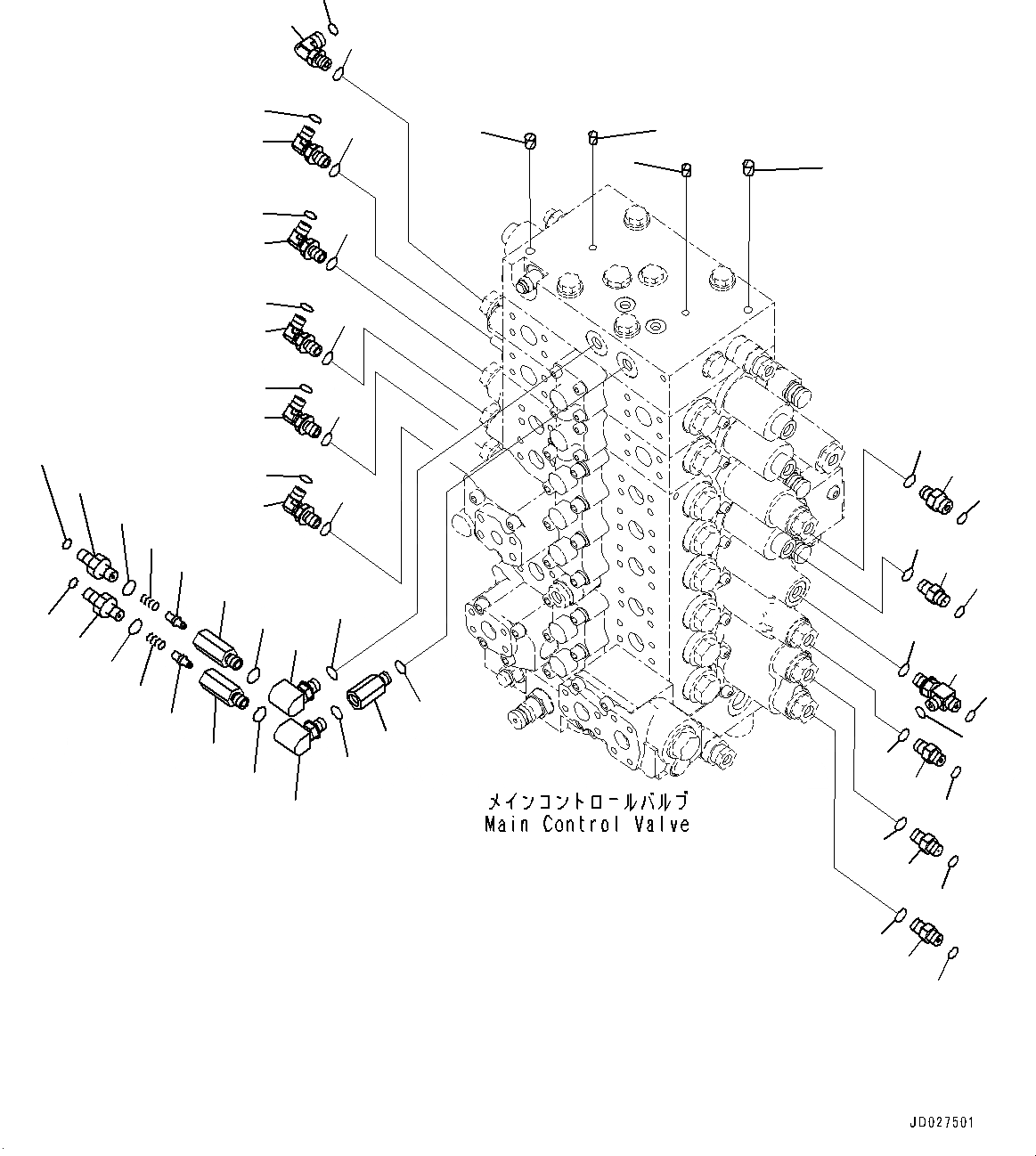 メインコントロールバルブ
Main Control Valve

JD027501