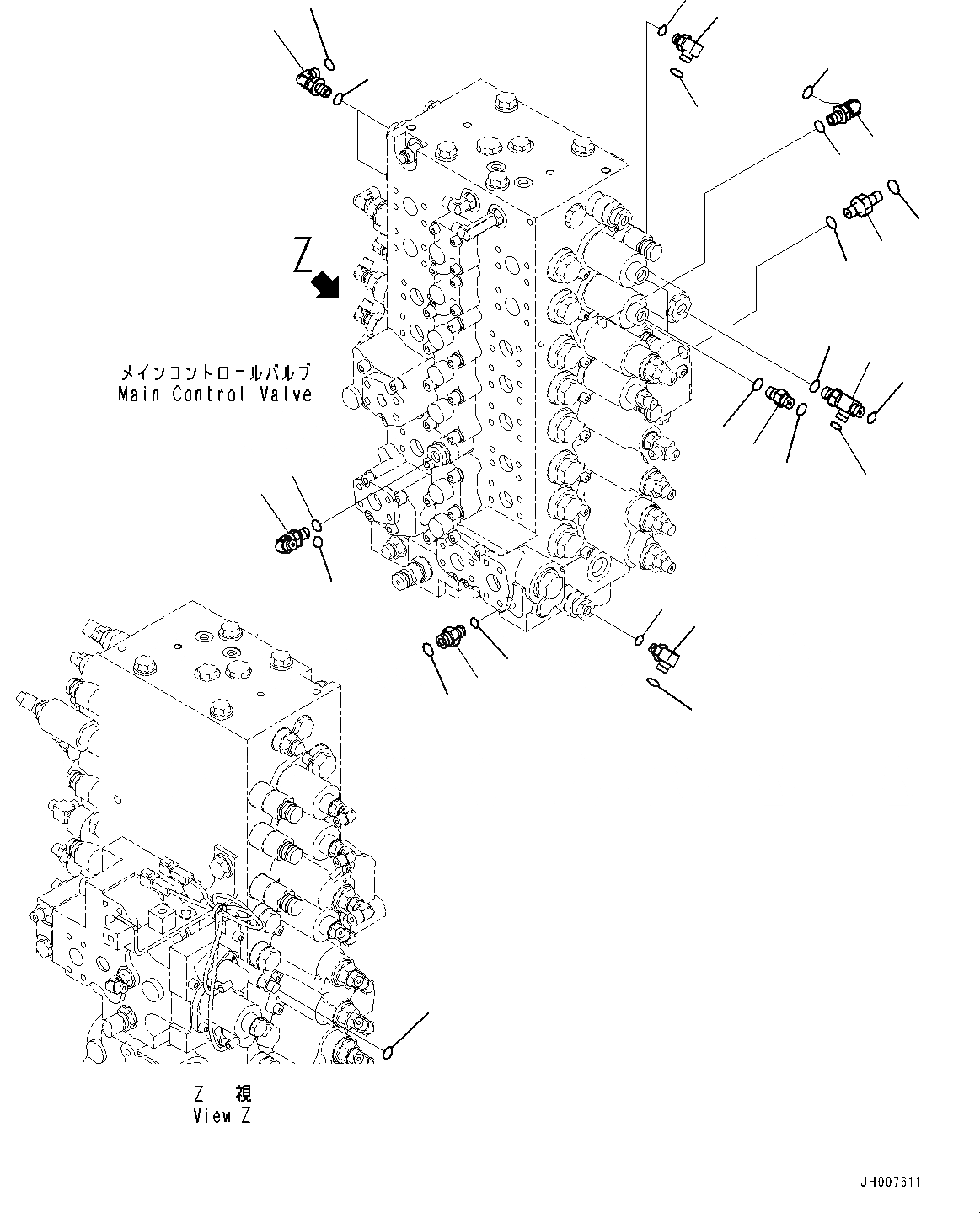 Z

メインコントロールバルブ
Main Control Valve

Z 視
View Z

JH007611