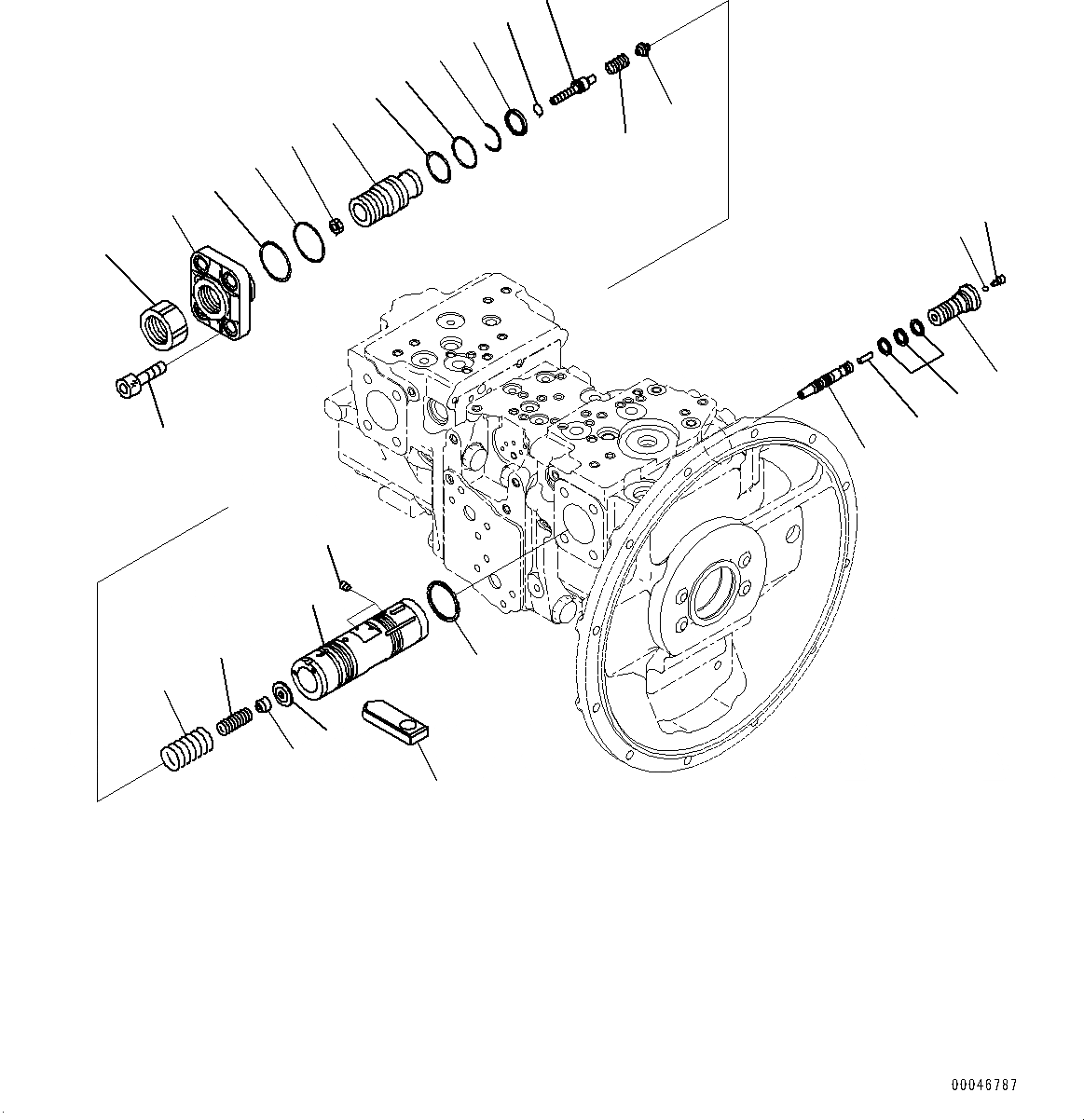 00046787