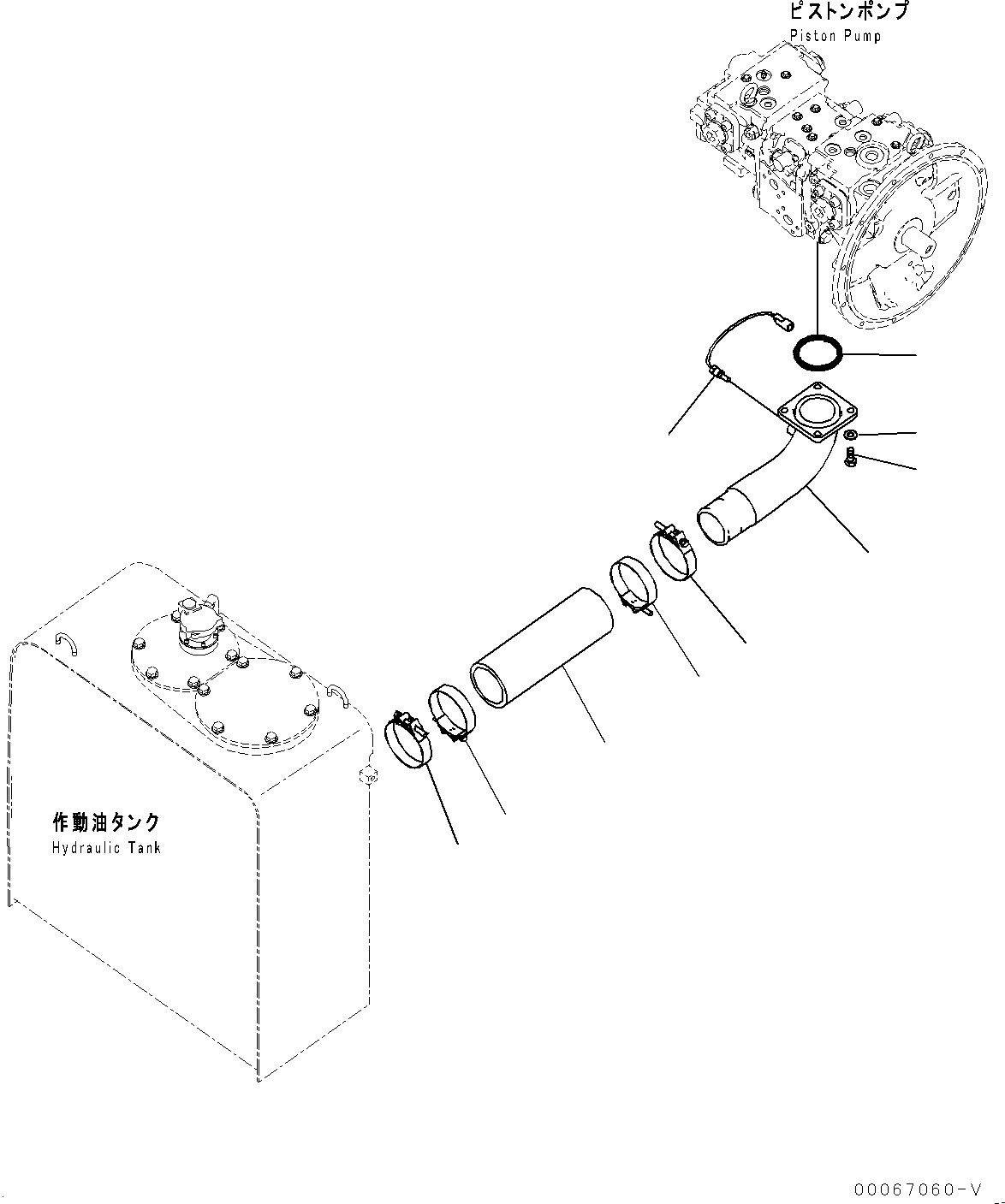 ピストンポンプ
Piston Pump

作動油タンク
Hydraulic Tank

00067060-V