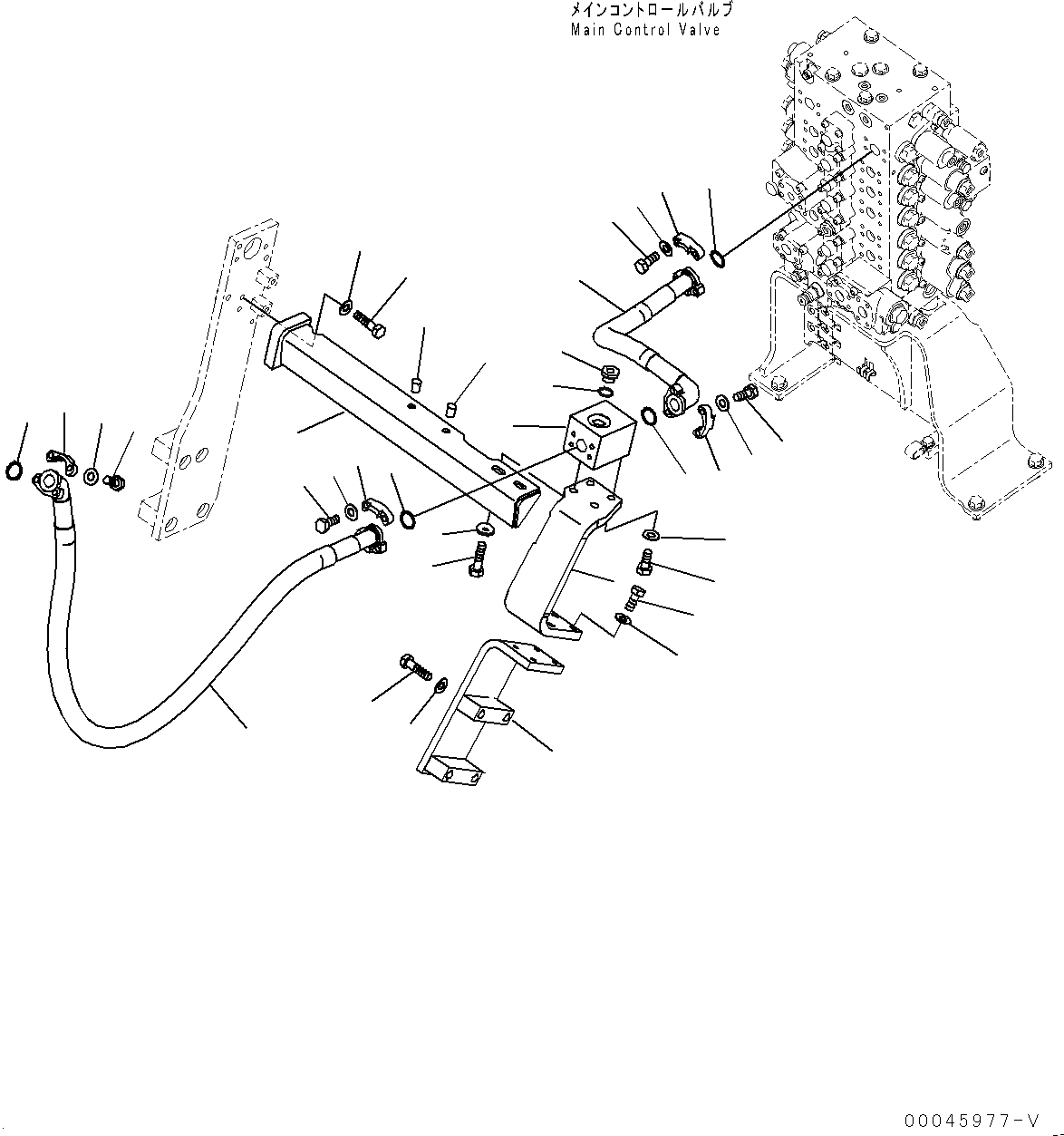 メインコントロールバルブ
Main Control Valve

00045977-V