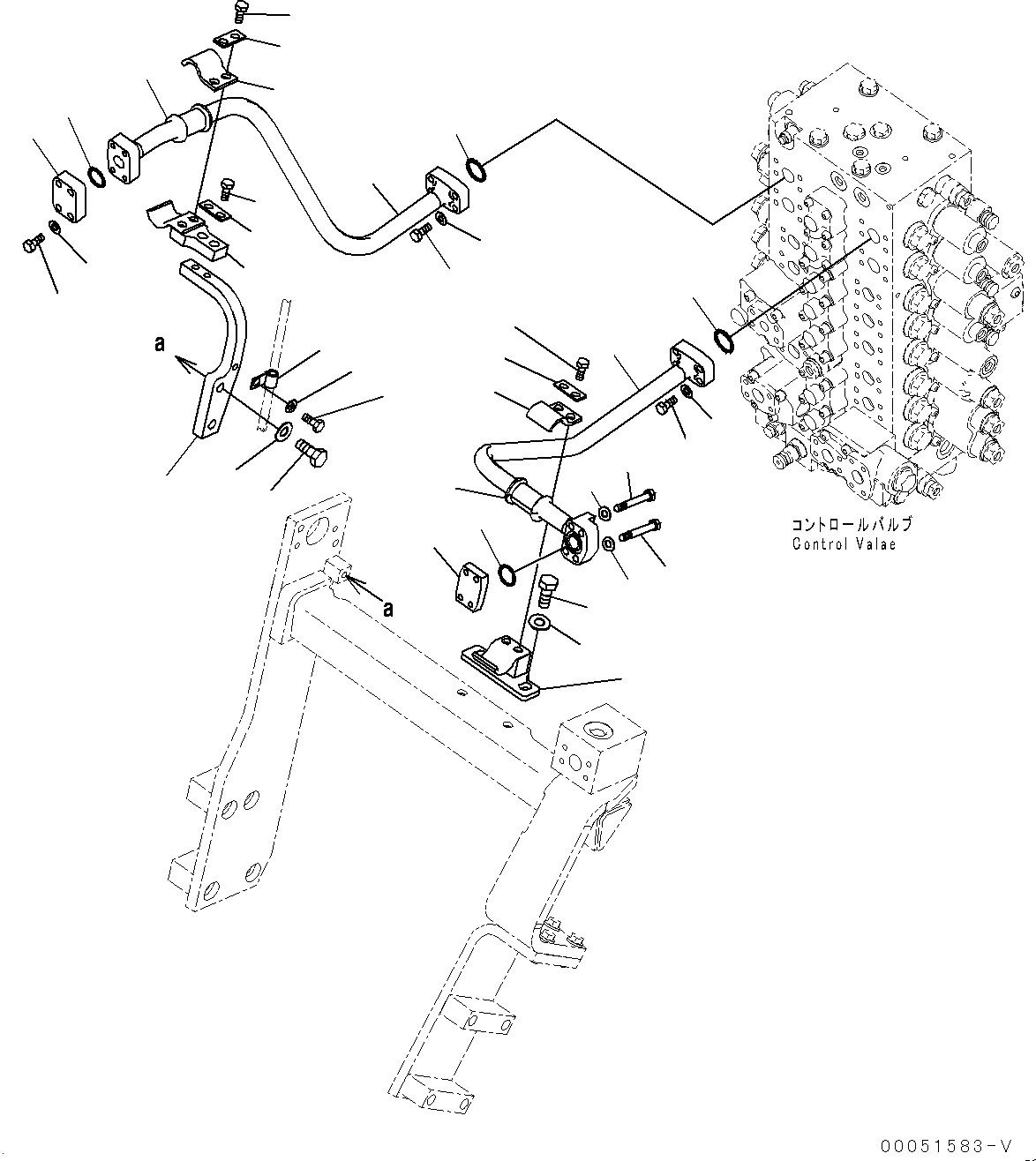 a

a

コントロールバルブ
Control Valae

00051583-V