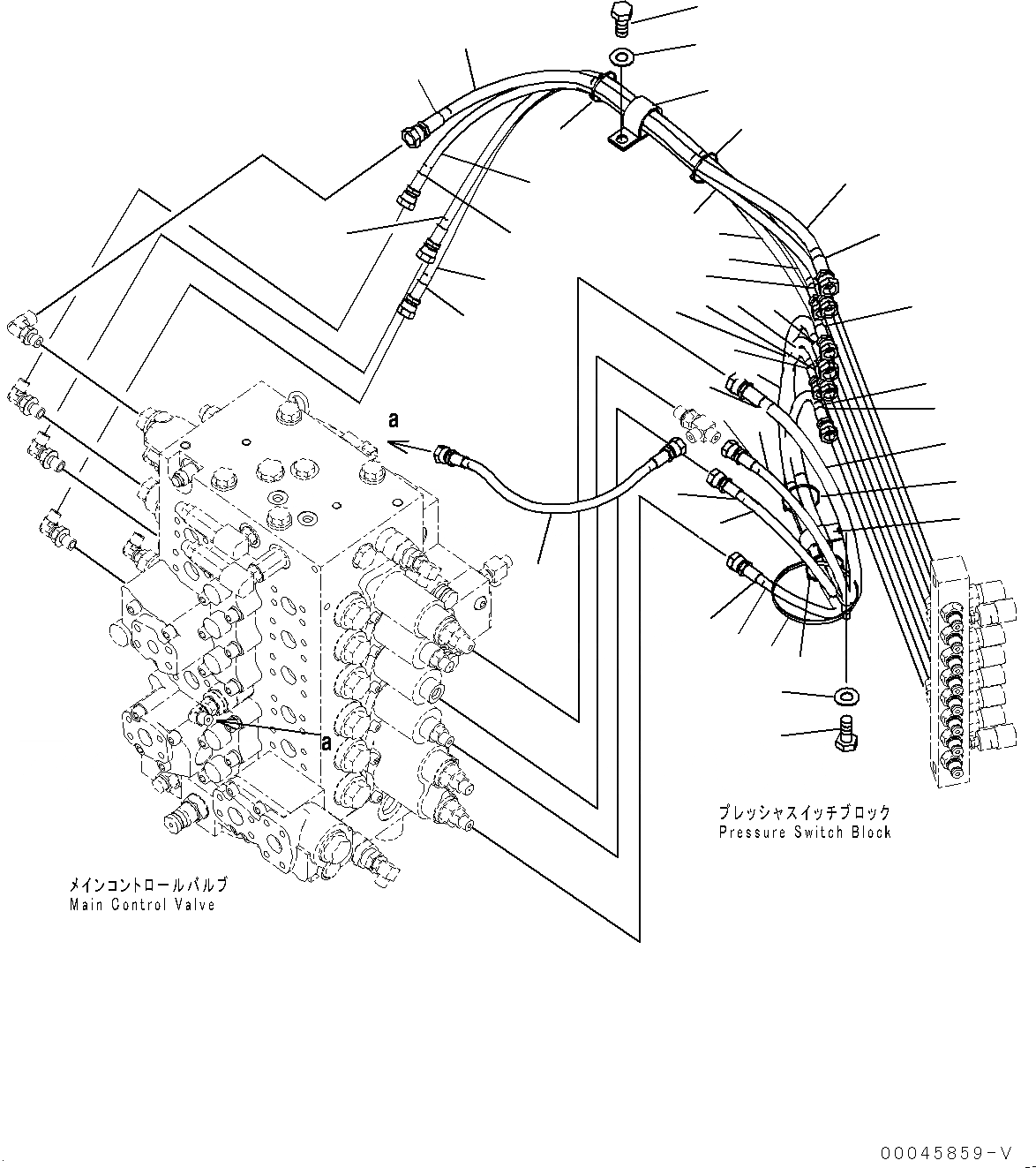 a

a

プレッシャスイッチブロック
Pressure Switch Block

メインコントロールバルブ
Main Control Valve

00045859-V