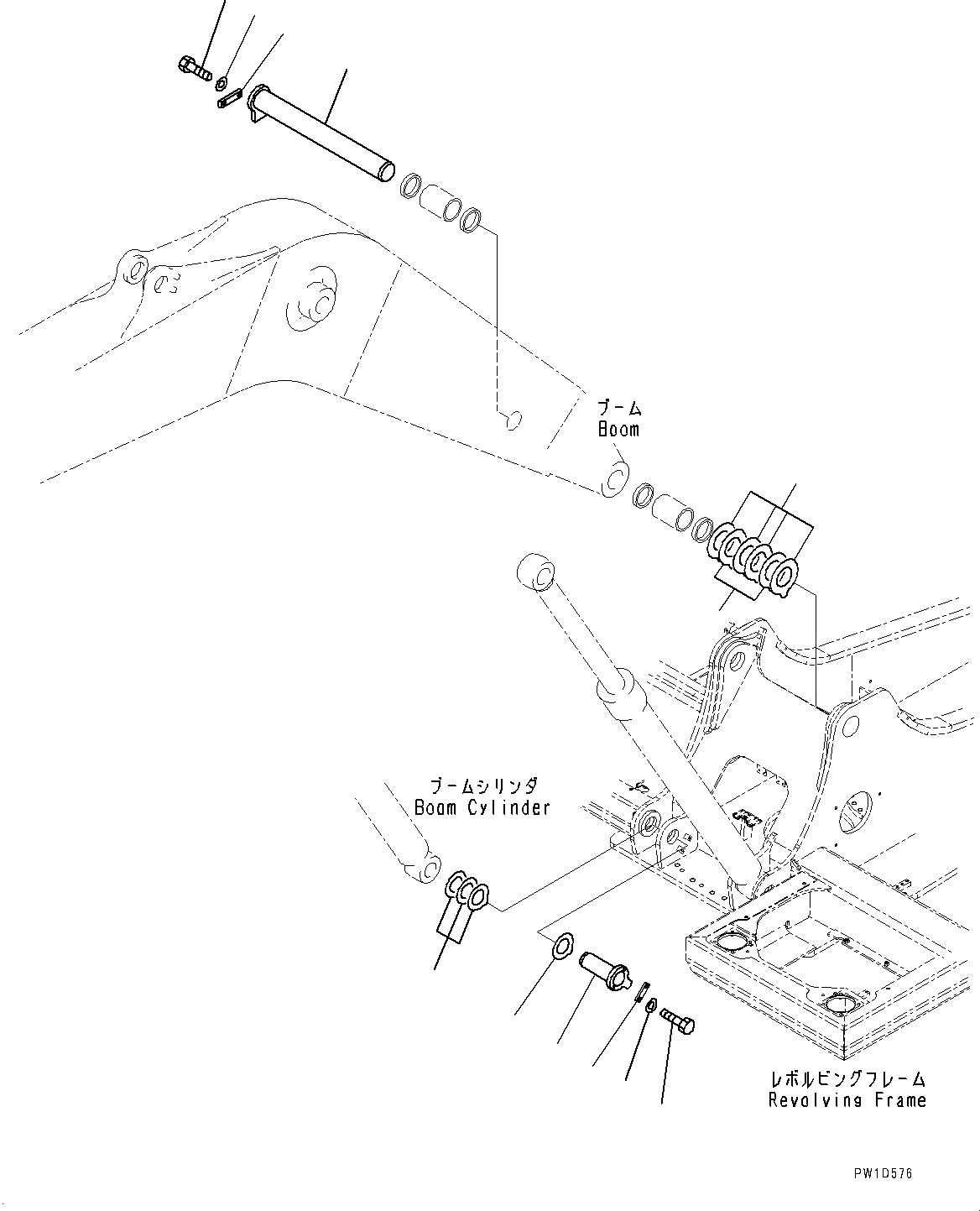 ブーム
Boom

ブームシリンダ
Boom Cylinder

レボルビングフレーム
Revolving Frame

PW1D576