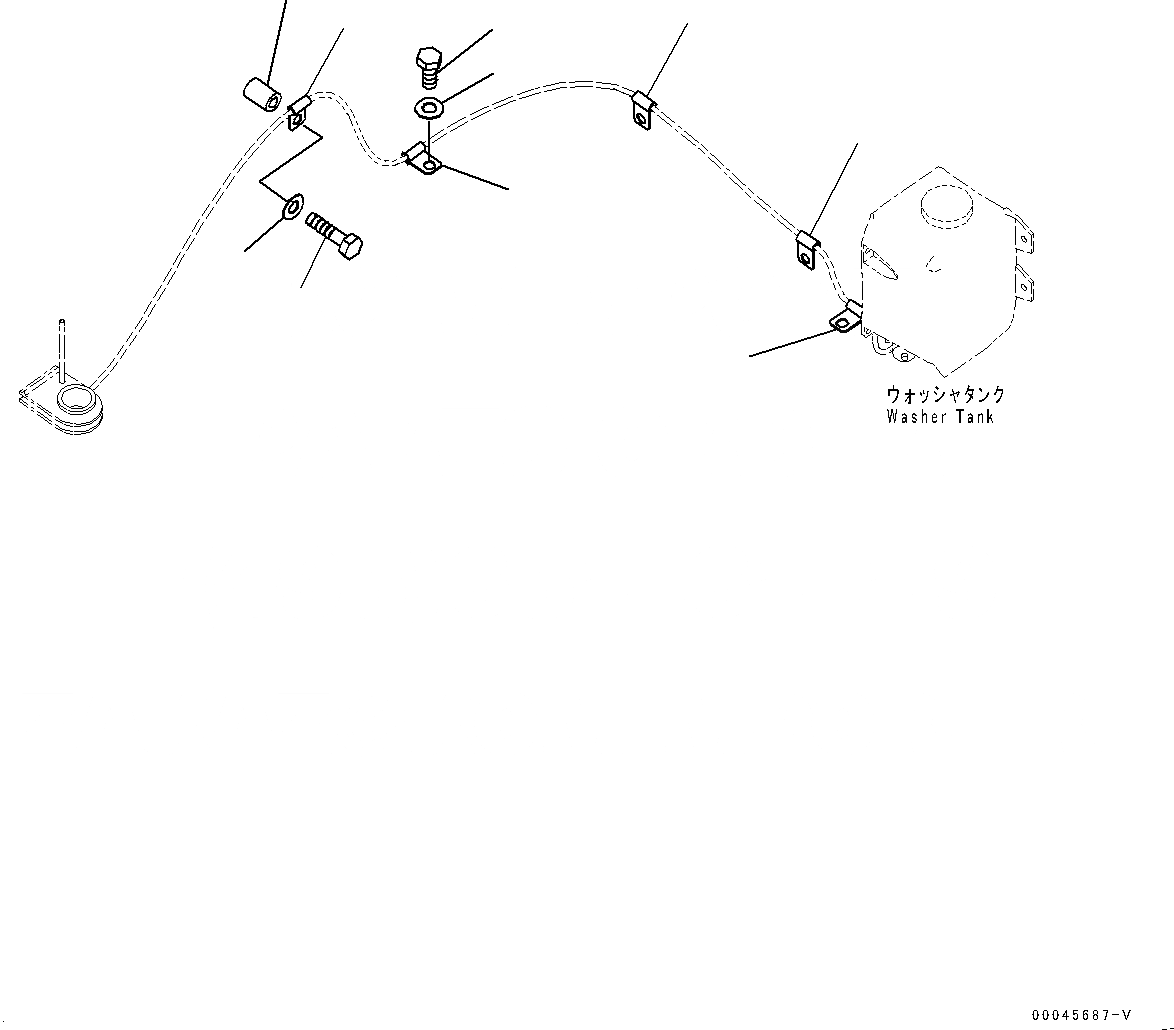 ウォッシャタンク
Washer Tank

00045687-V