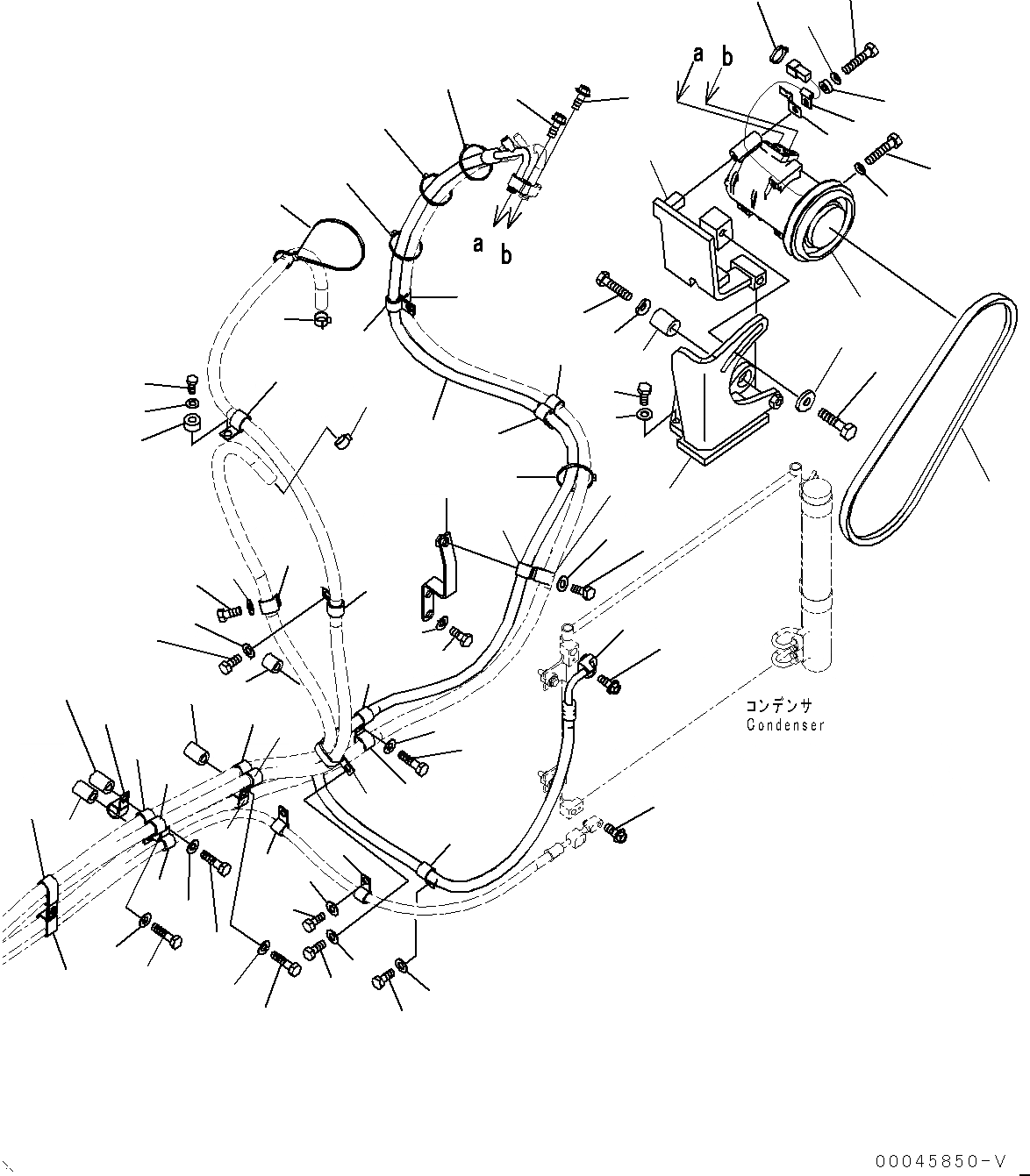 a b

a b

コンデンサ
Condenser

00045850-V