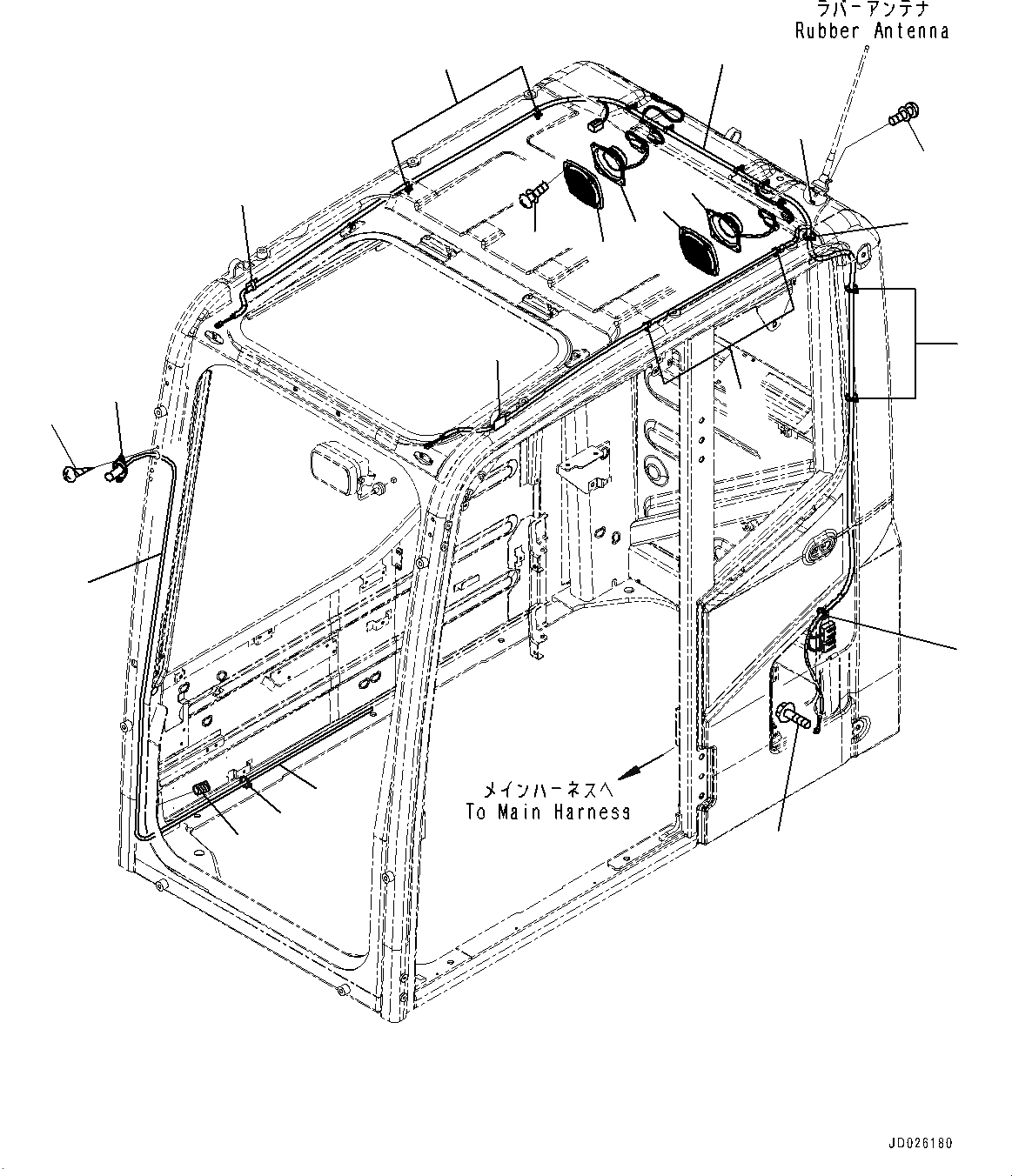 ラバーアンテナ
Rubber Antenna

メインハーネスへ
To Main Harness

JD026180