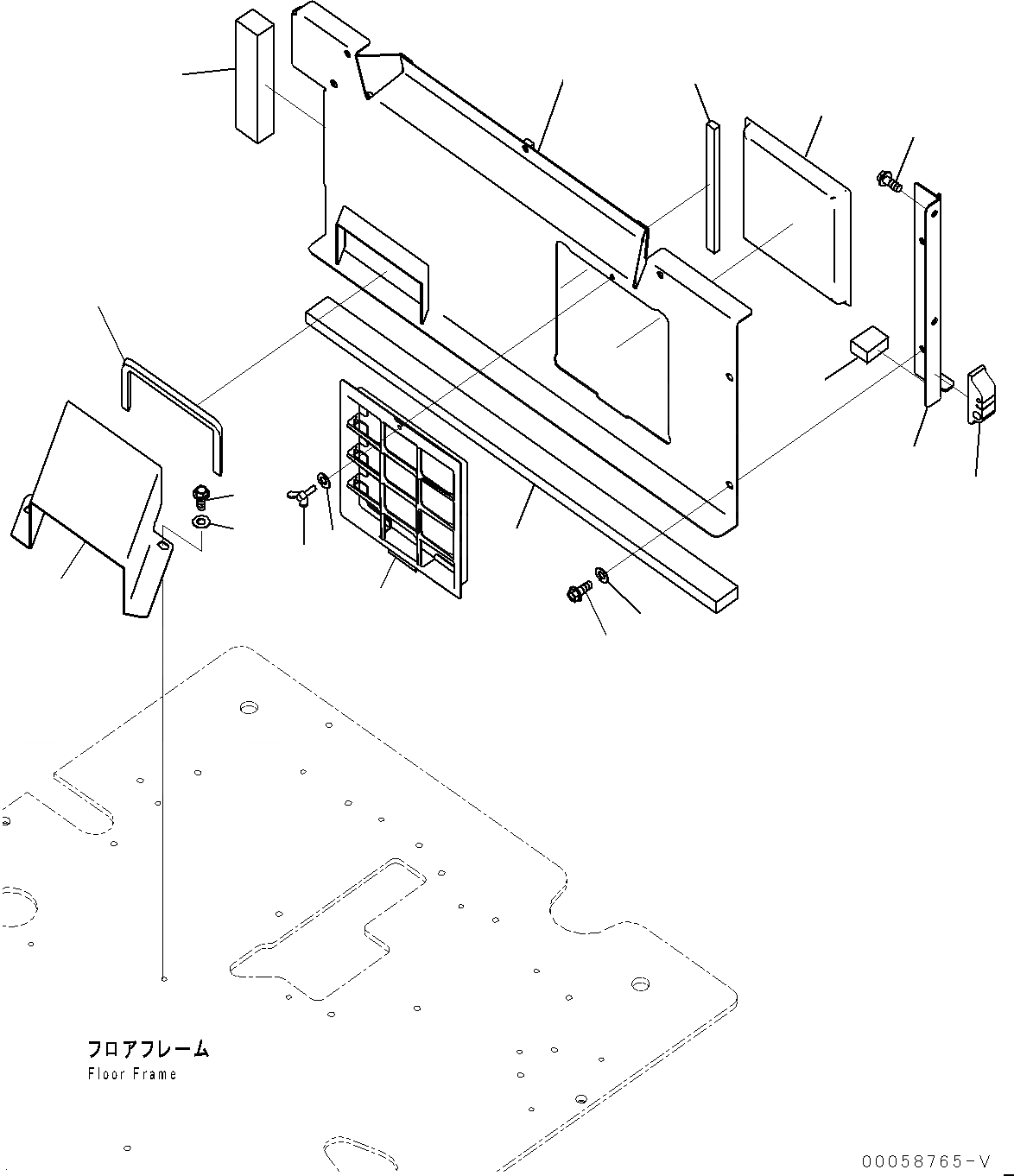 フロアフレーム
Floor Frame

00058765-V