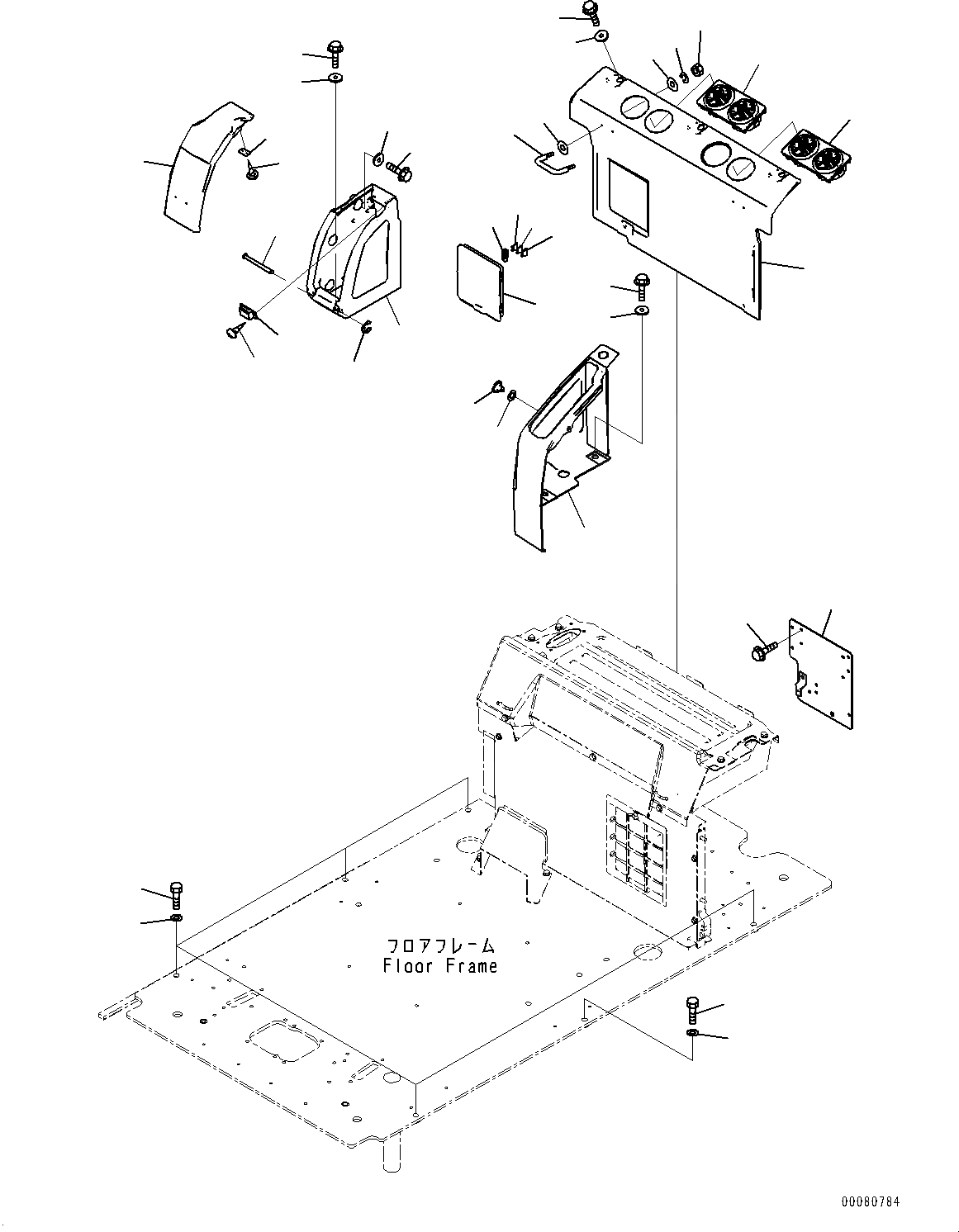 フロアフレーム
Floor Frame

00080784