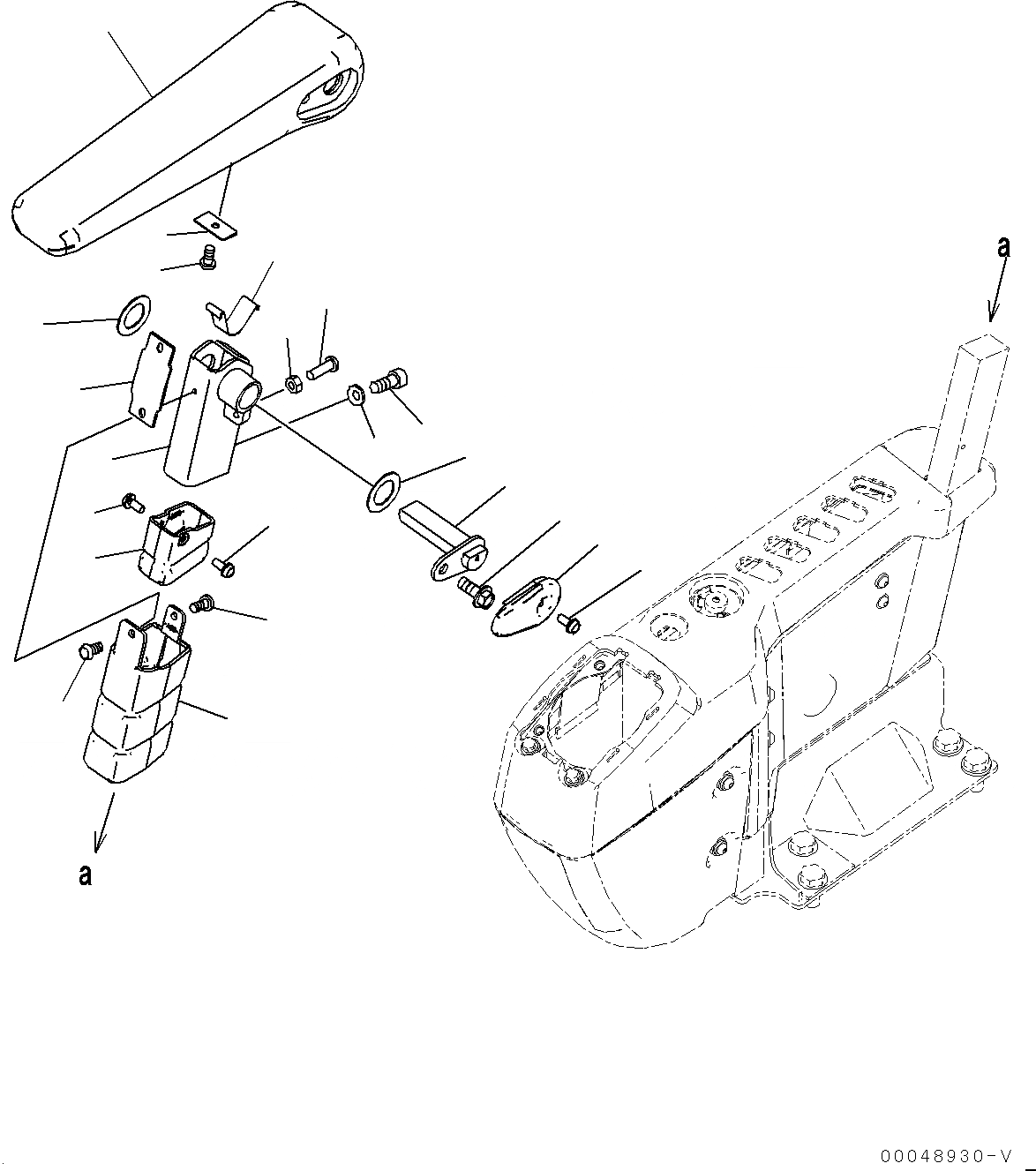 a

a

00048930-V