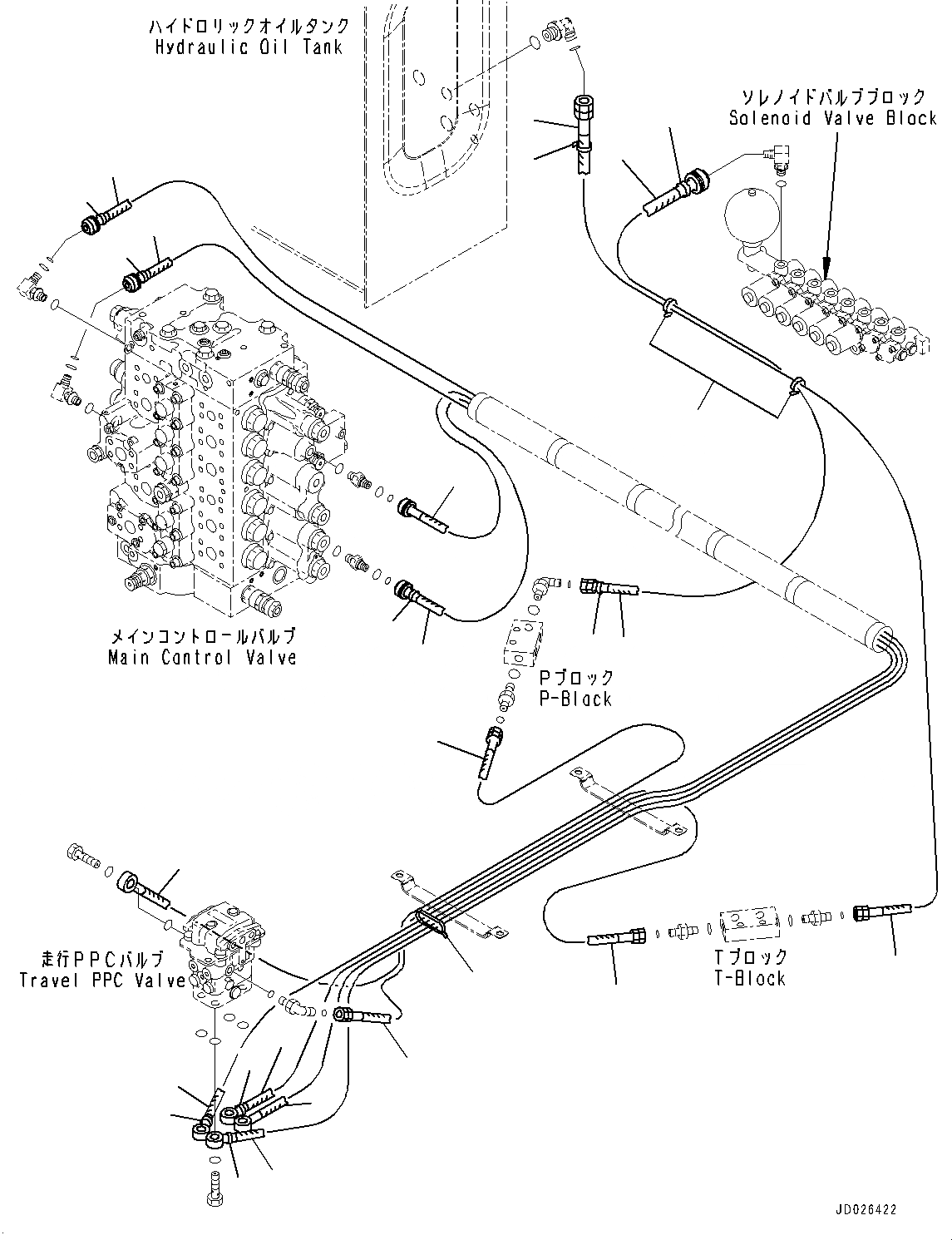 ハイドロリックオイルタンク
Hydraulic Oil Tank

ソレノイドバルブブロック
Solenoid Valve Block

メインコントロールバルブ
Main Control Valve

Pブロック
P-Block

走行PPCバルブ
Travel PPC Valve

Tブロック
T-Block

JD026422