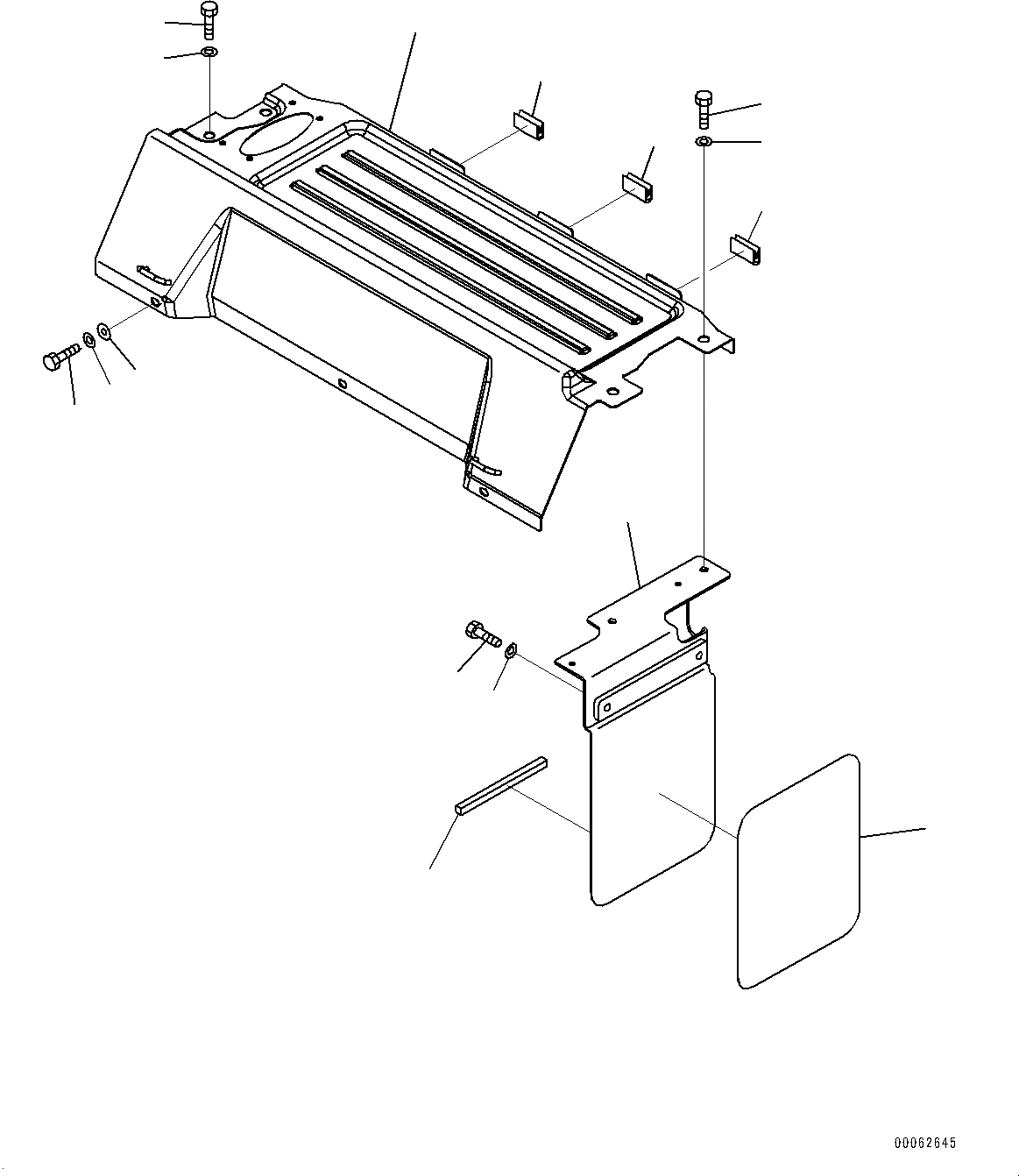 00062645