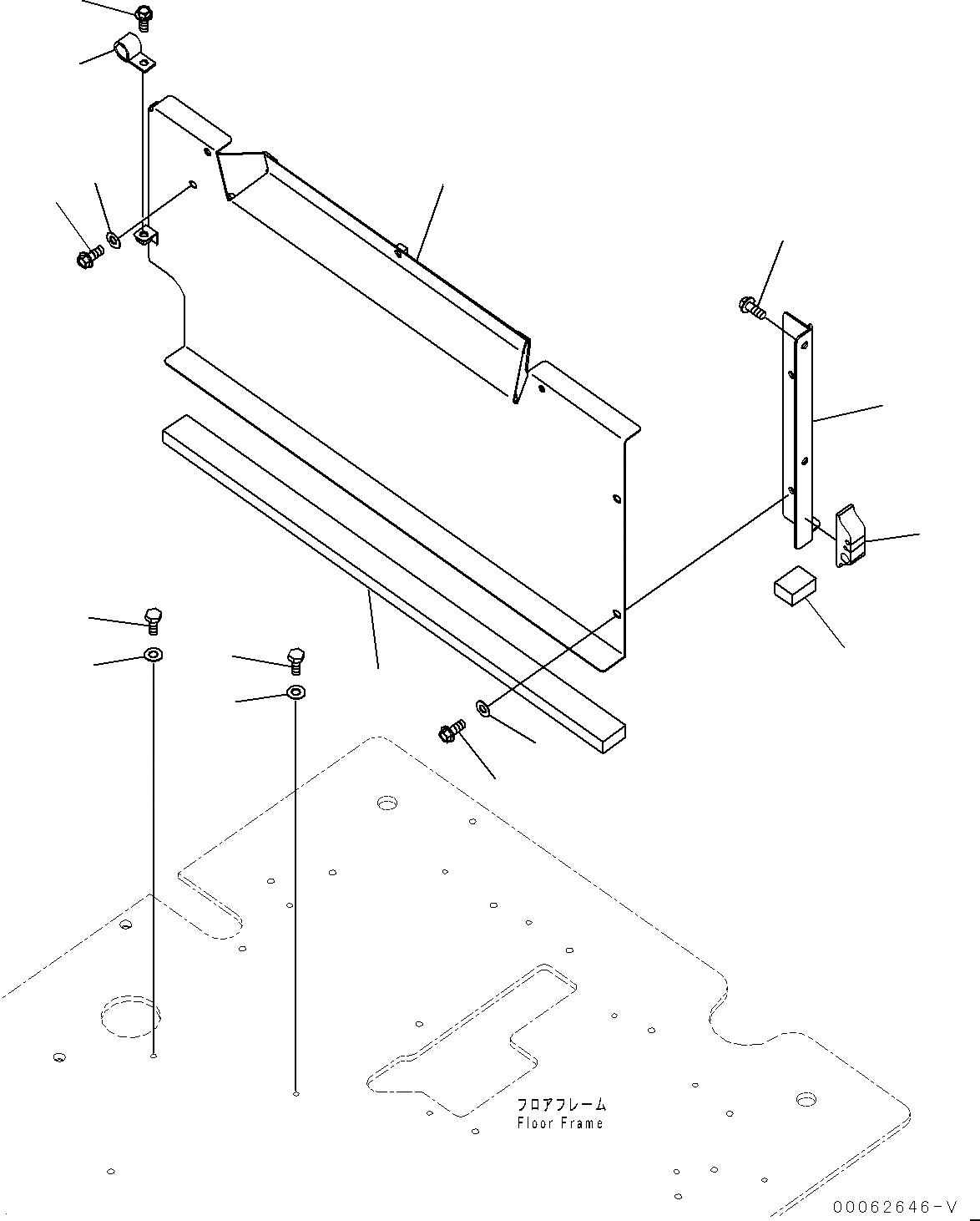 フロアフレーム
Floor Frame

00062646-V