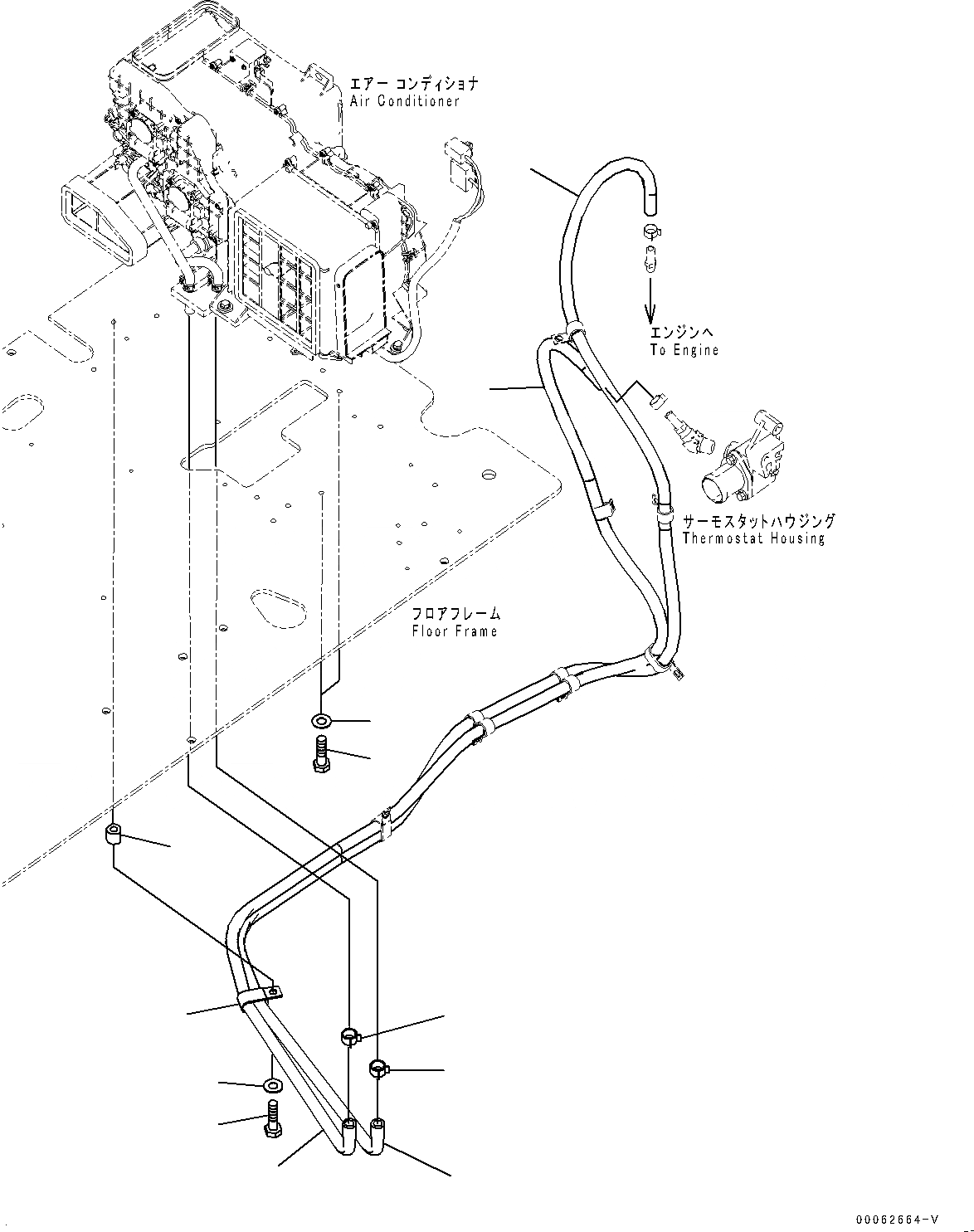 エアー コンディショナ
Air Conditioner

エンジンへ
To Engine

サーモスタットハウジング
Thermostat Housing

フロアフレーム
Floor Frame

00062664-V