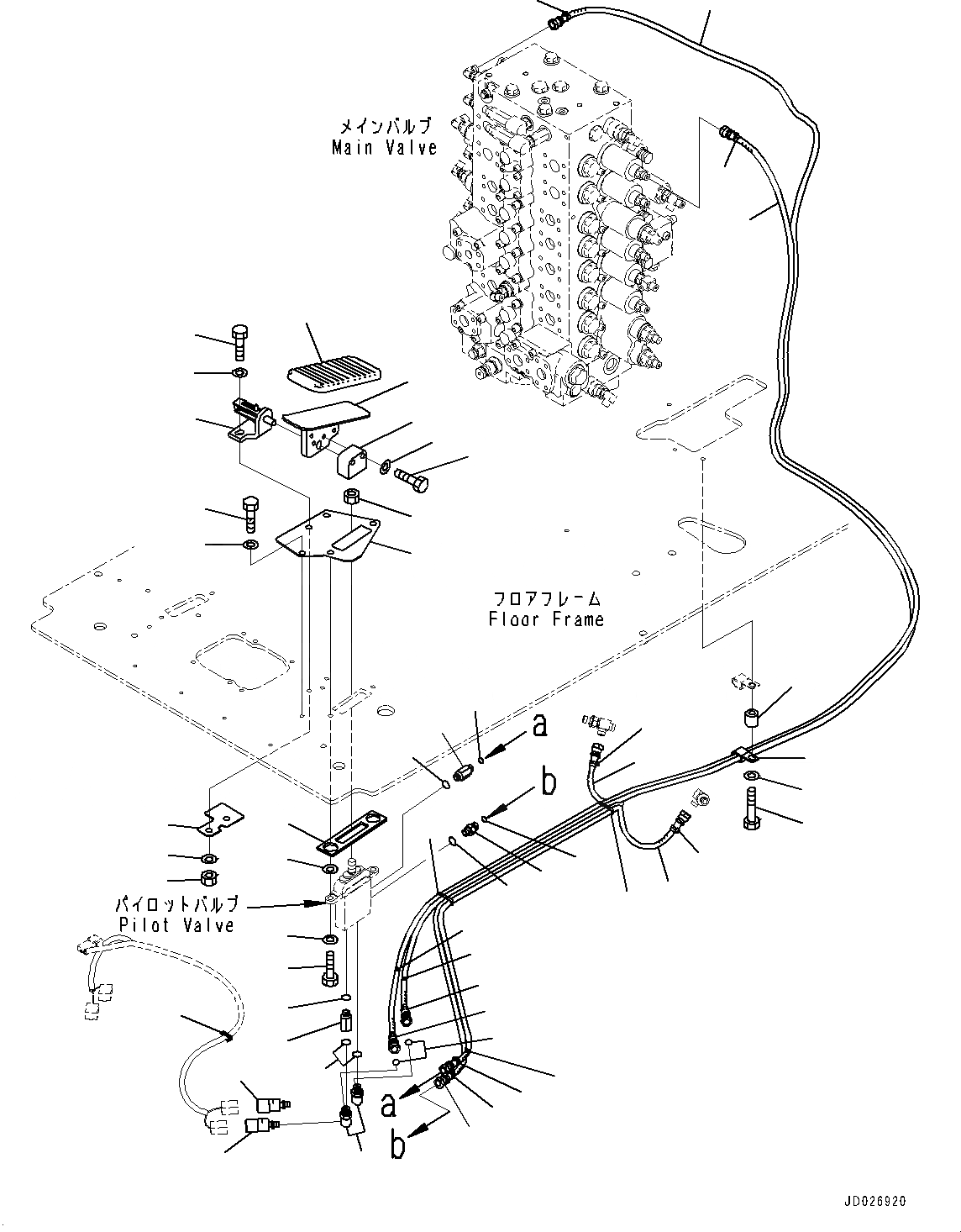 メインバルブ
Main Valve

フロアフレーム
Floor Frame

a

b

パイロットバルブ
Pilot Valve

a

b

JD026920