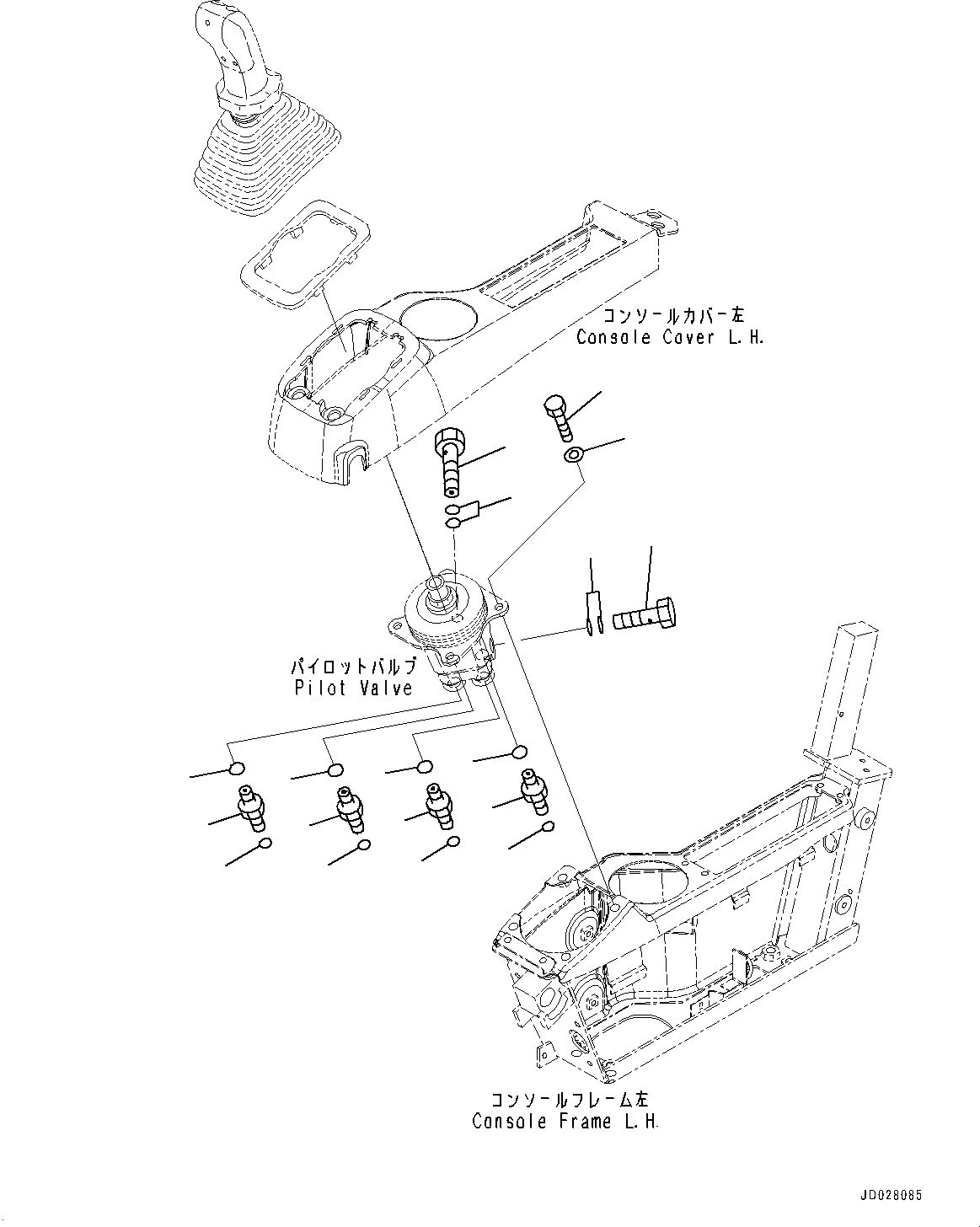 コンソールカバー左
Console Cover L.H.

パイロットバルブ
Pilot Valve

コンソールフレーム左
Console Frame L.H.

JD028085